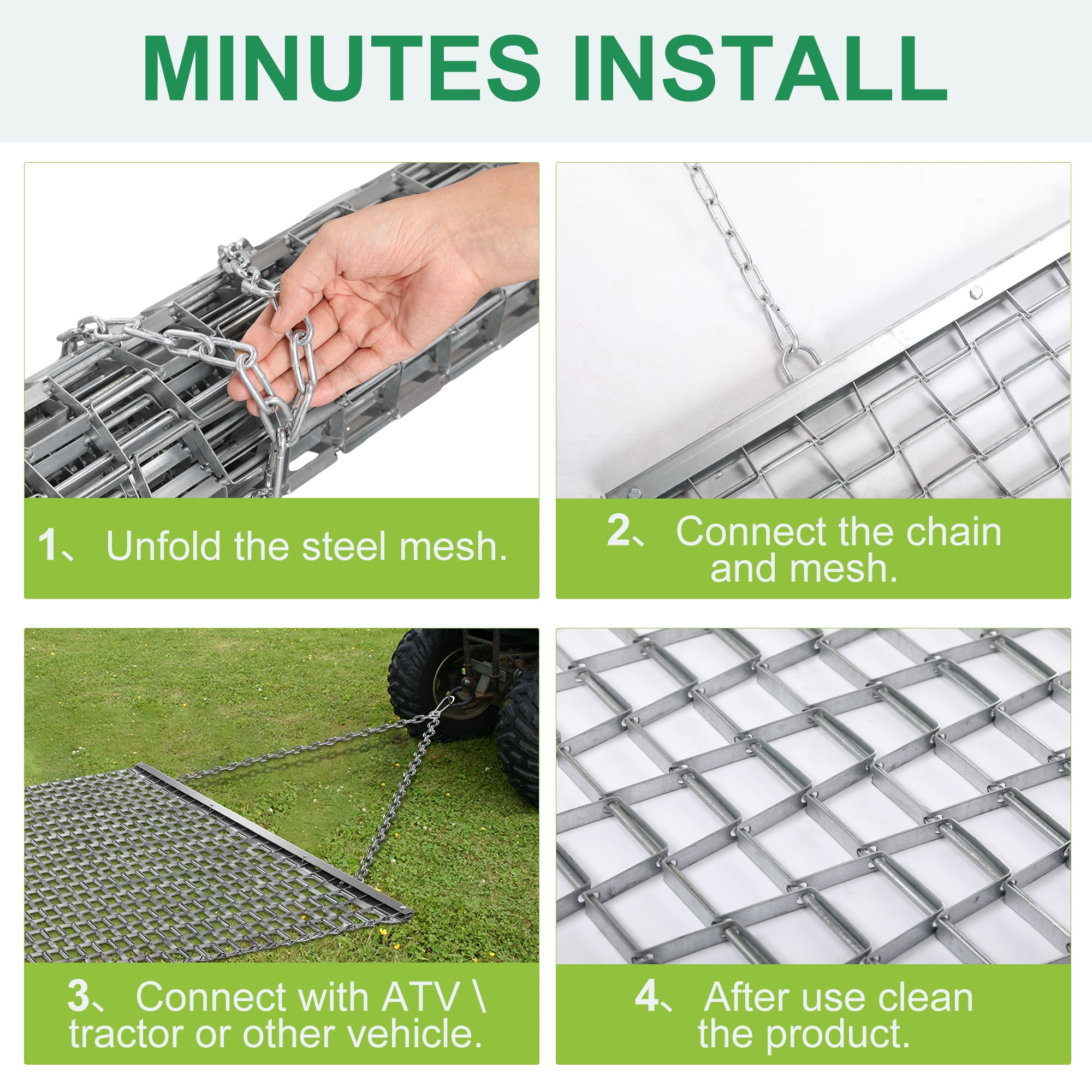 MINUTES INSTALL

1、Unfold the steel mesh.

2、Connect the chain and mesh.

3、Connect with ATV \ tractor or other vehicle.

4、After use clean the product.