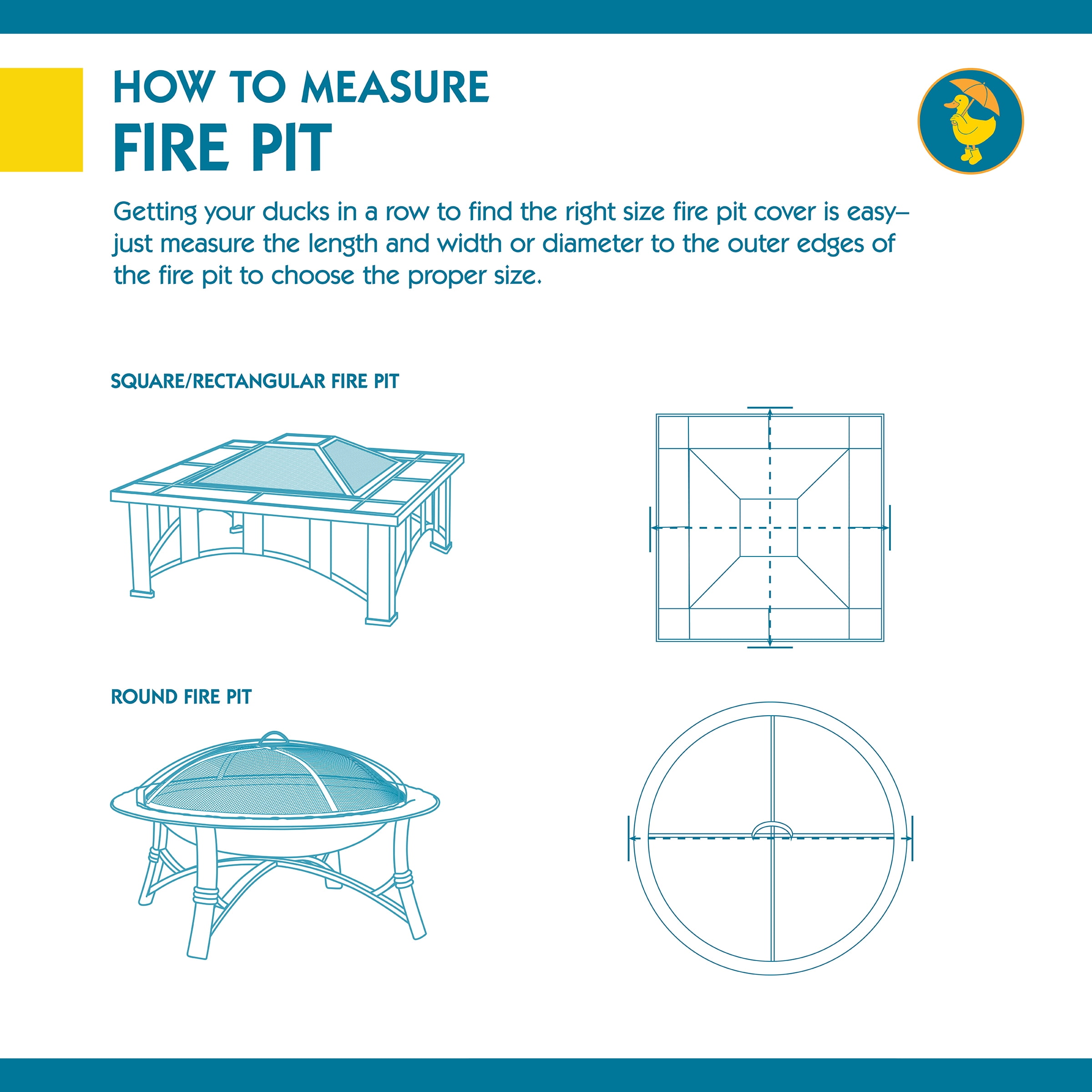 HOW TO MEASURE
FIRE PIT

Getting your ducks in a row to find the right size fire pit cover is easy–just measure the length and width or diameter to the outer edges of the fire pit to choose the proper size.

SQUARE/RECTANGULAR FIRE PIT

ROUND FIRE PIT