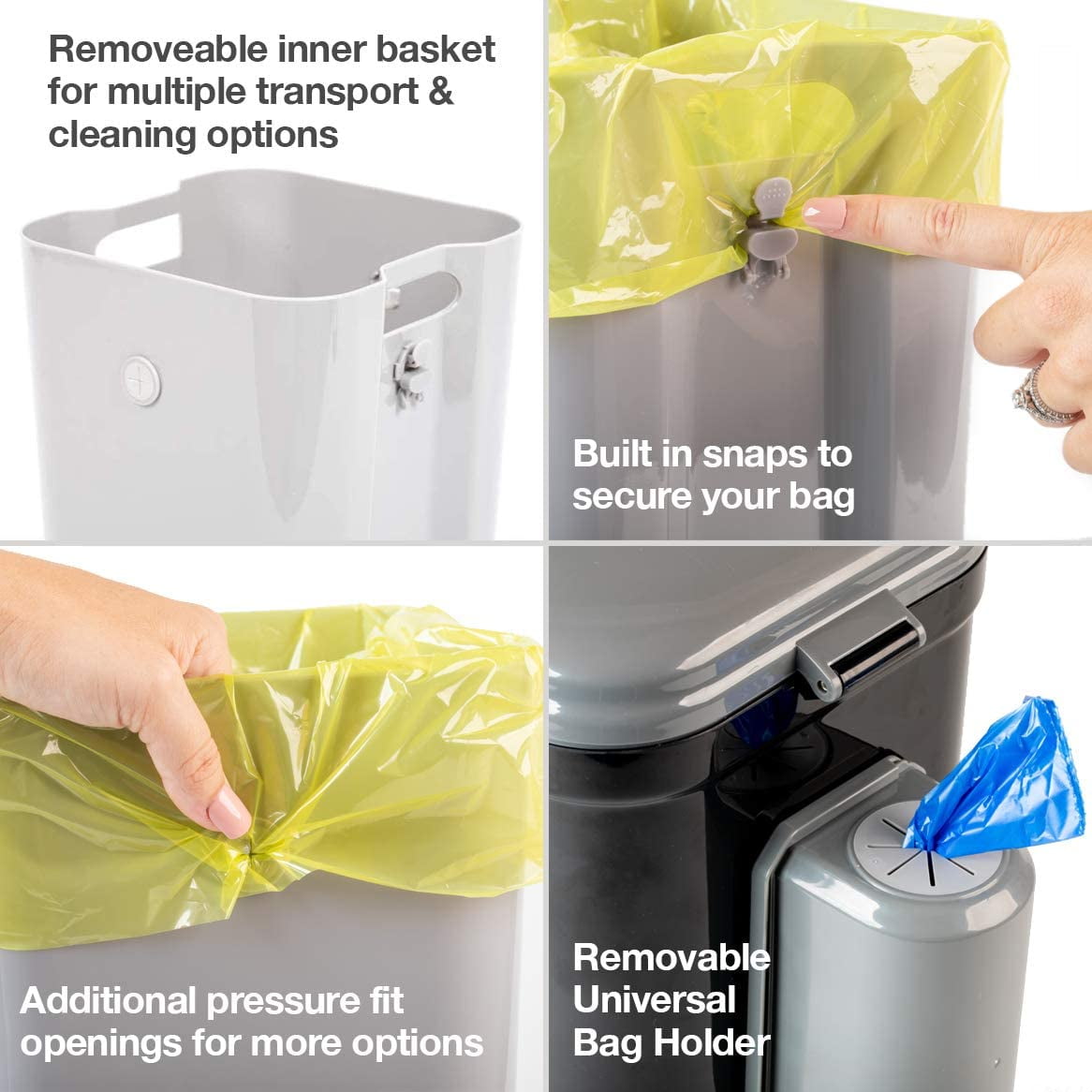 Removeable inner basket for multiple transport & cleaning options

Built in snaps to secure your bag

Additional pressure fit openings for more options

Removable Universal Bag Holder