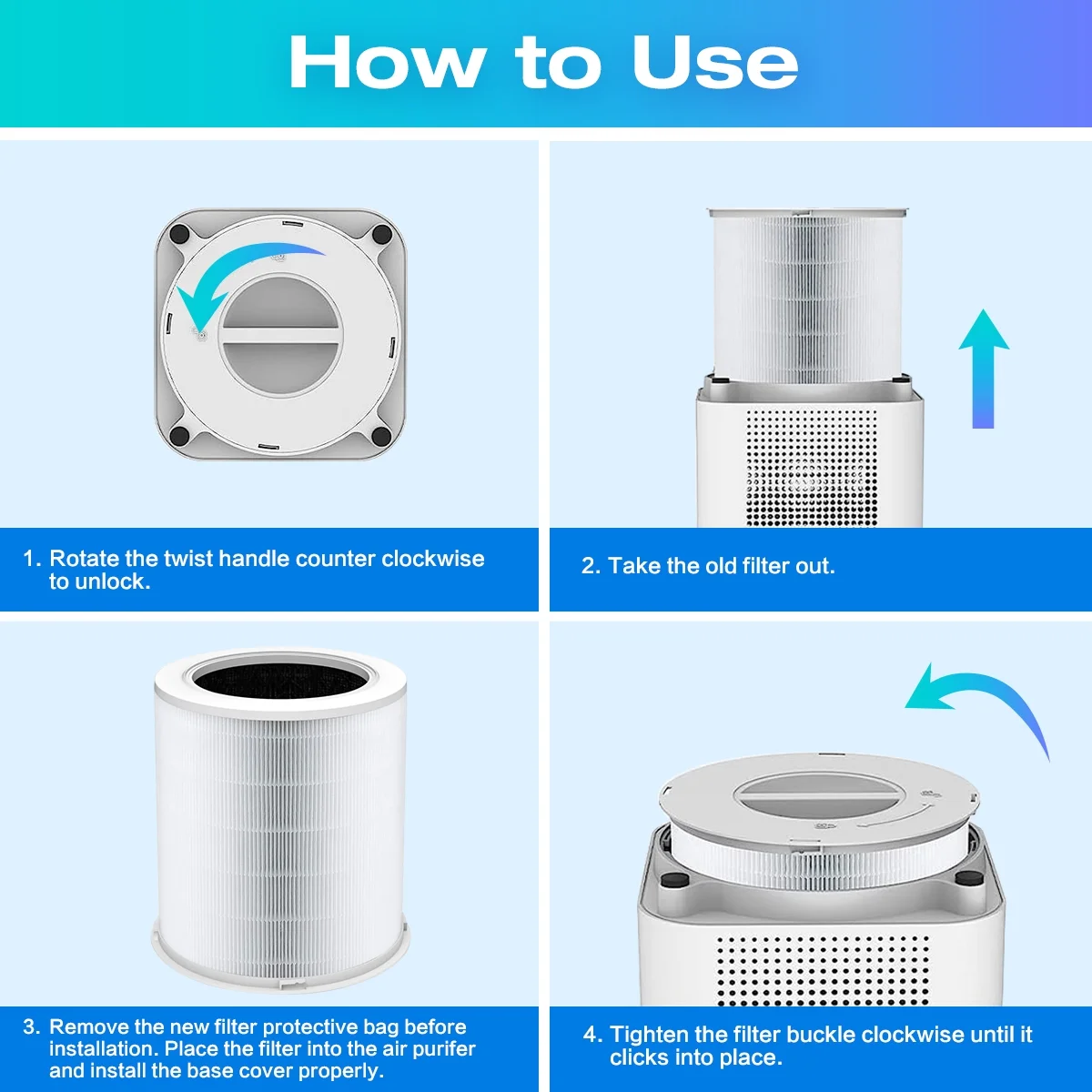 How to Use

1. Rotate the twist handle counter clockwise to unlock.

2. Take the old filter out.

3. Remove the new filter protective bag before installation. Place the filter into the air purifer and install the base cover properly.

4. Tighten the filter buckle clockwise until it clicks into place.