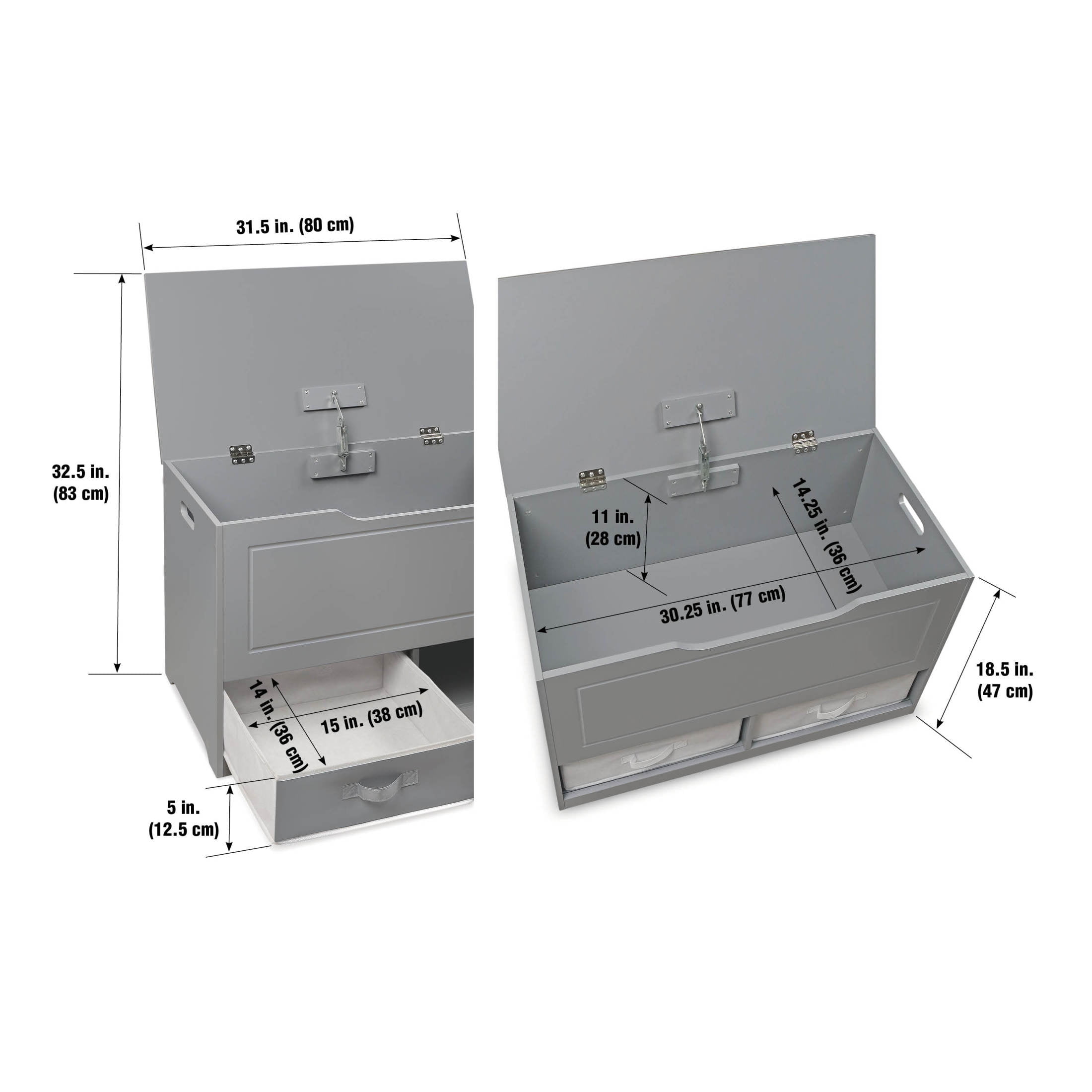 31.5 in. (80 cm)

32.5 in.
(83 cm)

14 in. (36 cm)

15 in. (38 cm)

5 in.
(12.5 cm)

11 in.
(28 cm)

14.25 in. (36 cm)

30.25 in. (77 cm)

18.5 in.
(47 cm)