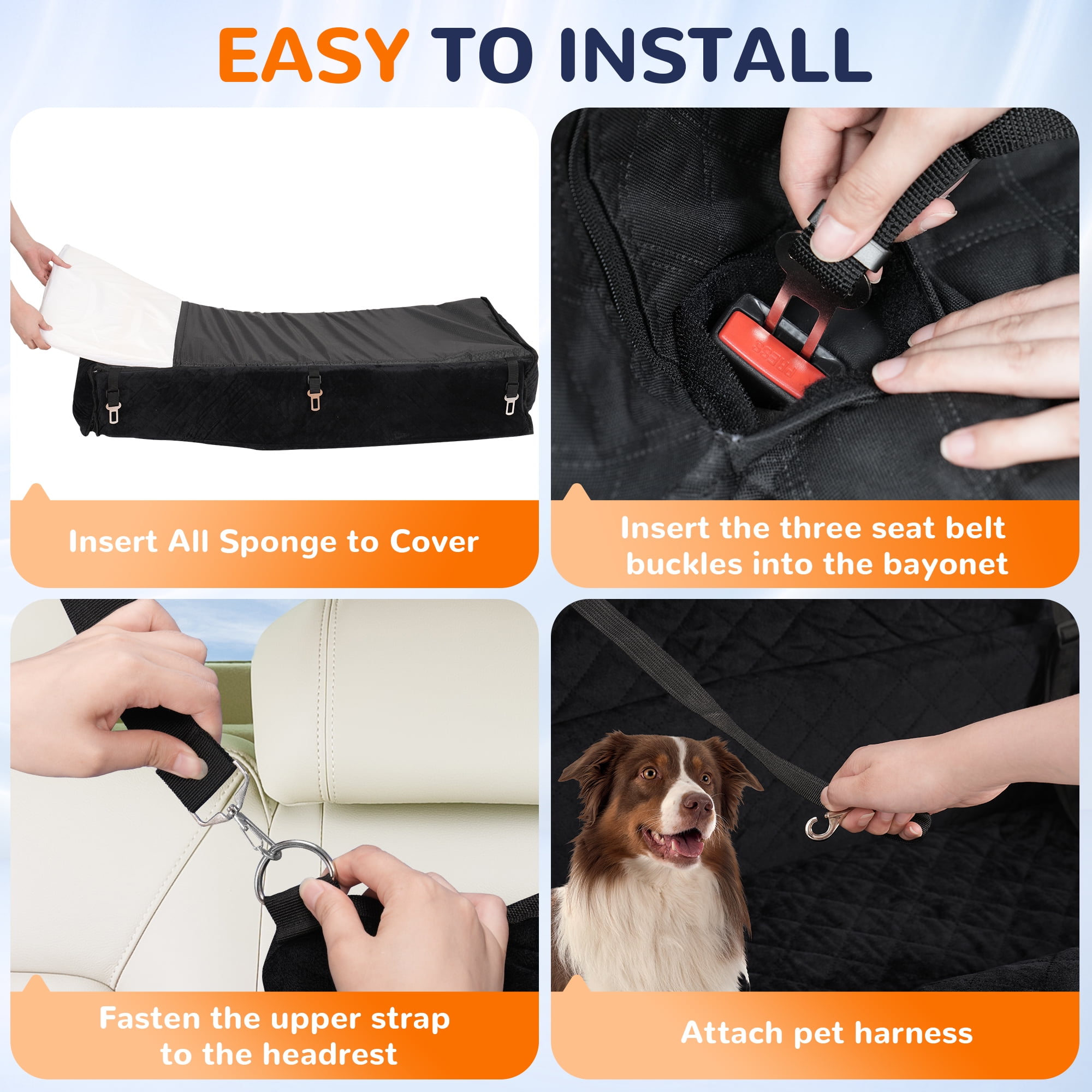 EASY TO INSTALL

Insert All Sponge to Cover

PRESS

Insert the three seat belt buckles into the bayonet

Fasten the upper strap to the headrest

Attach pet harness