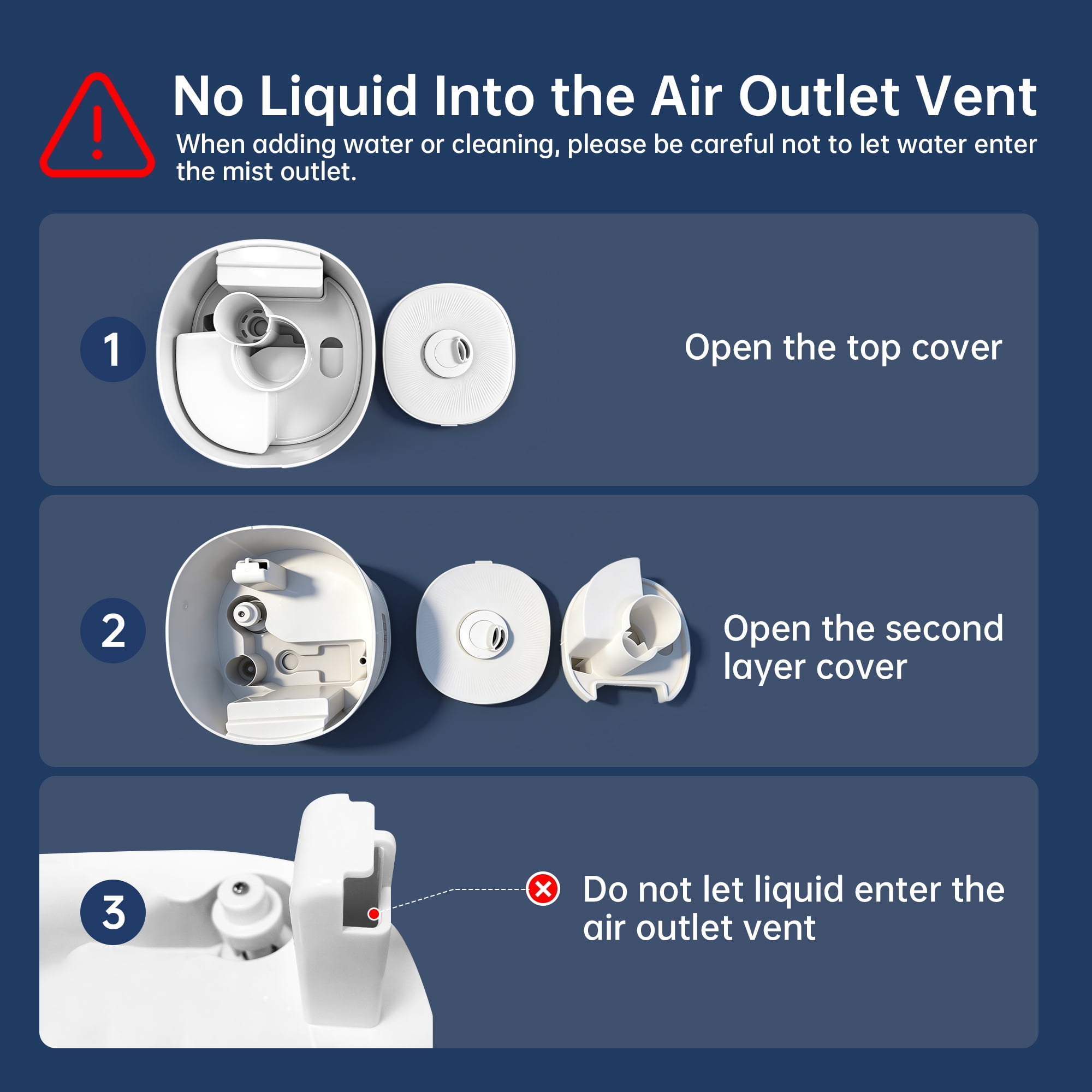 No Liquid Into the Air Outlet Vent

When adding water or cleaning, please be careful not to let water enter the mist outlet.

1

Open the top cover

2

Open the second layer cover

3

Do not let liquid enter the air outlet vent