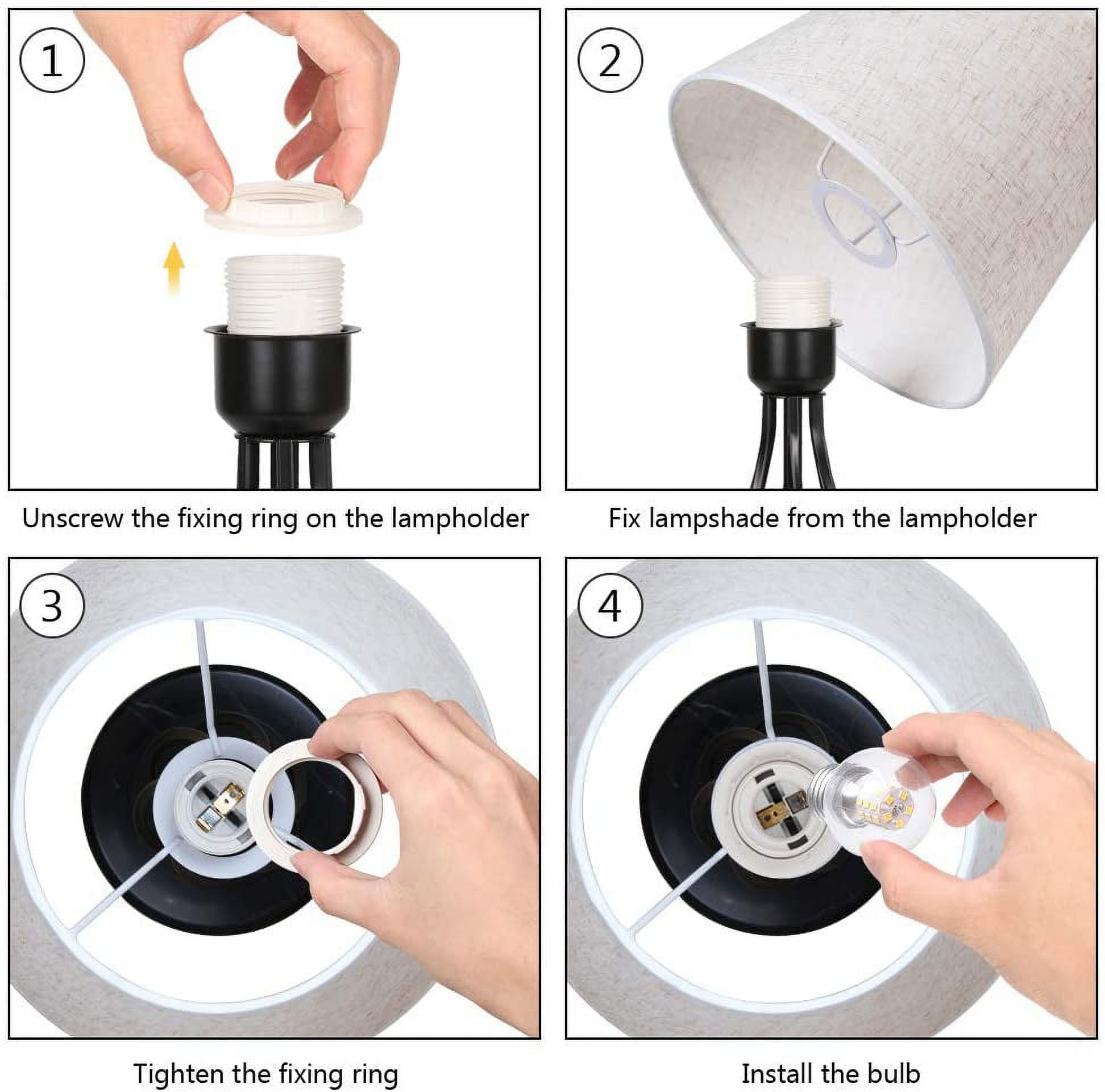 1

Unscrew the fixing ring on the lampholder

2

Fix lampshade from the lampholder

3

Tighten the fixing ring

4

Install the bulb