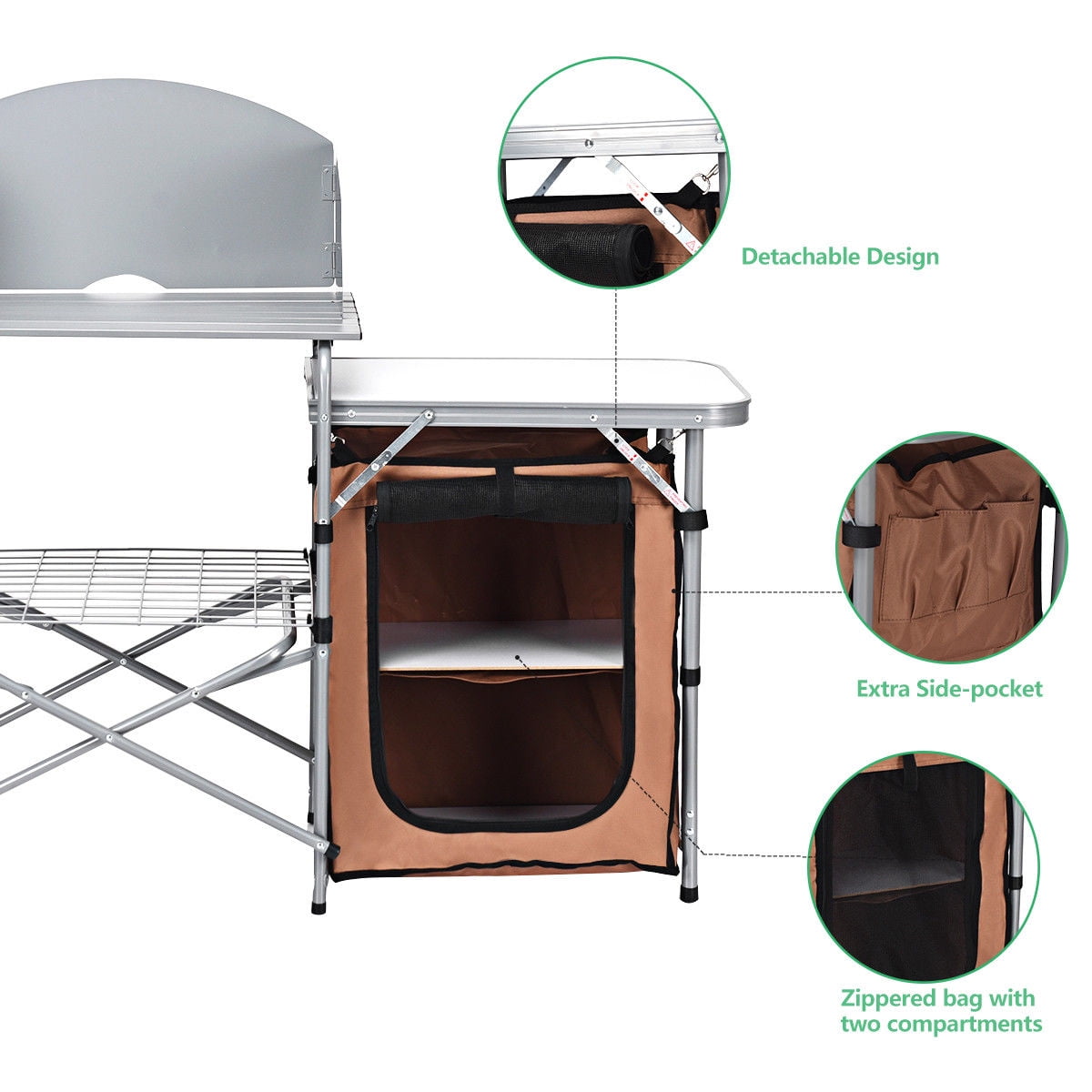 Detachable Design

Extra Side-pocket

Zippered bag with two compartments