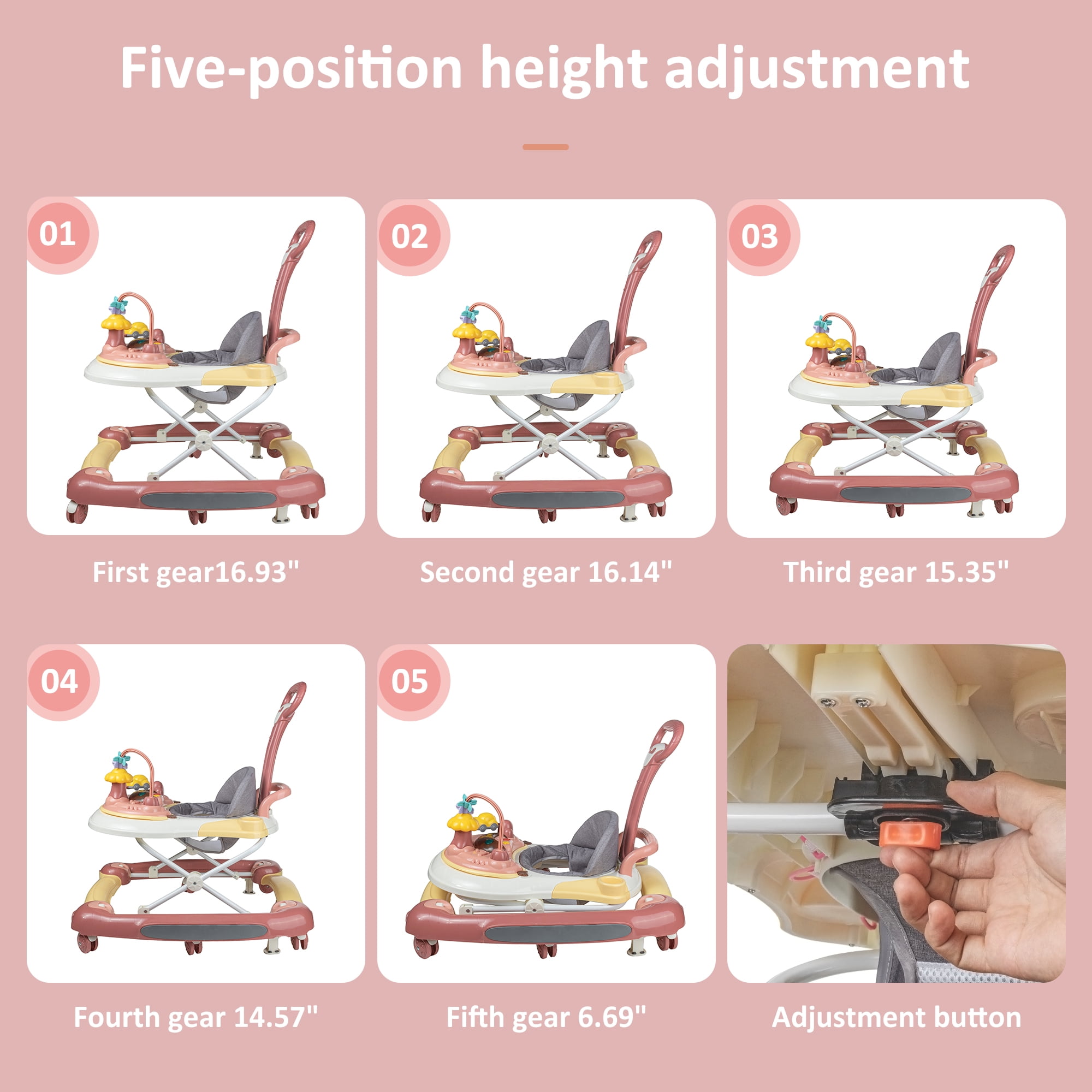 Five-position height adjustment

01

First gear16.93"

02

Second gear 16.14"

03

Third gear 15.35"

04

Fourth gear 14.57"

05

Fifth gear 6.69"

Adjustment button