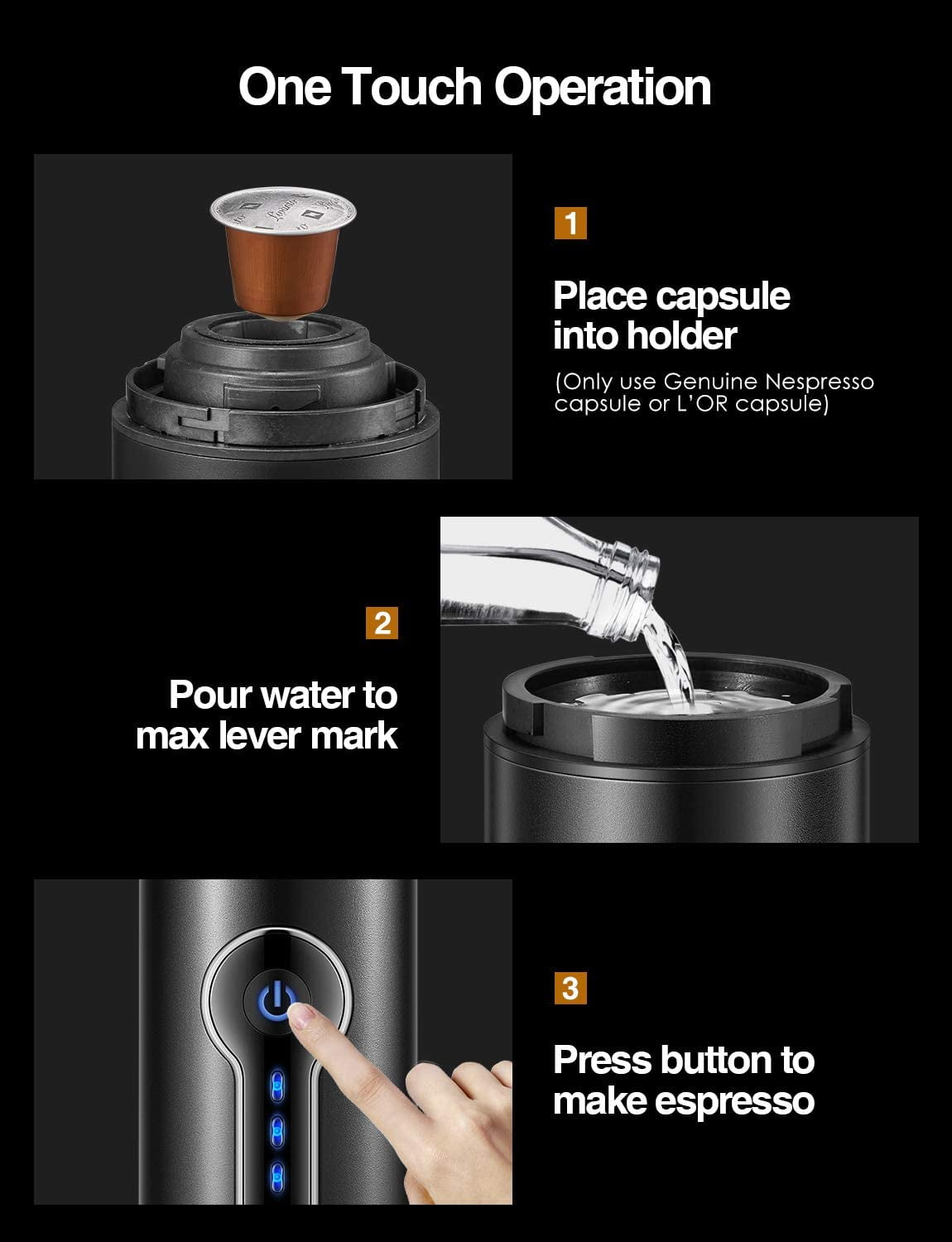 One Touch Operation

1

Place capsule into holder

(Only use Genuine Nespresso capsule or L'OR capsule)

2

Pour water to max lever mark

3

Press button to make espresso