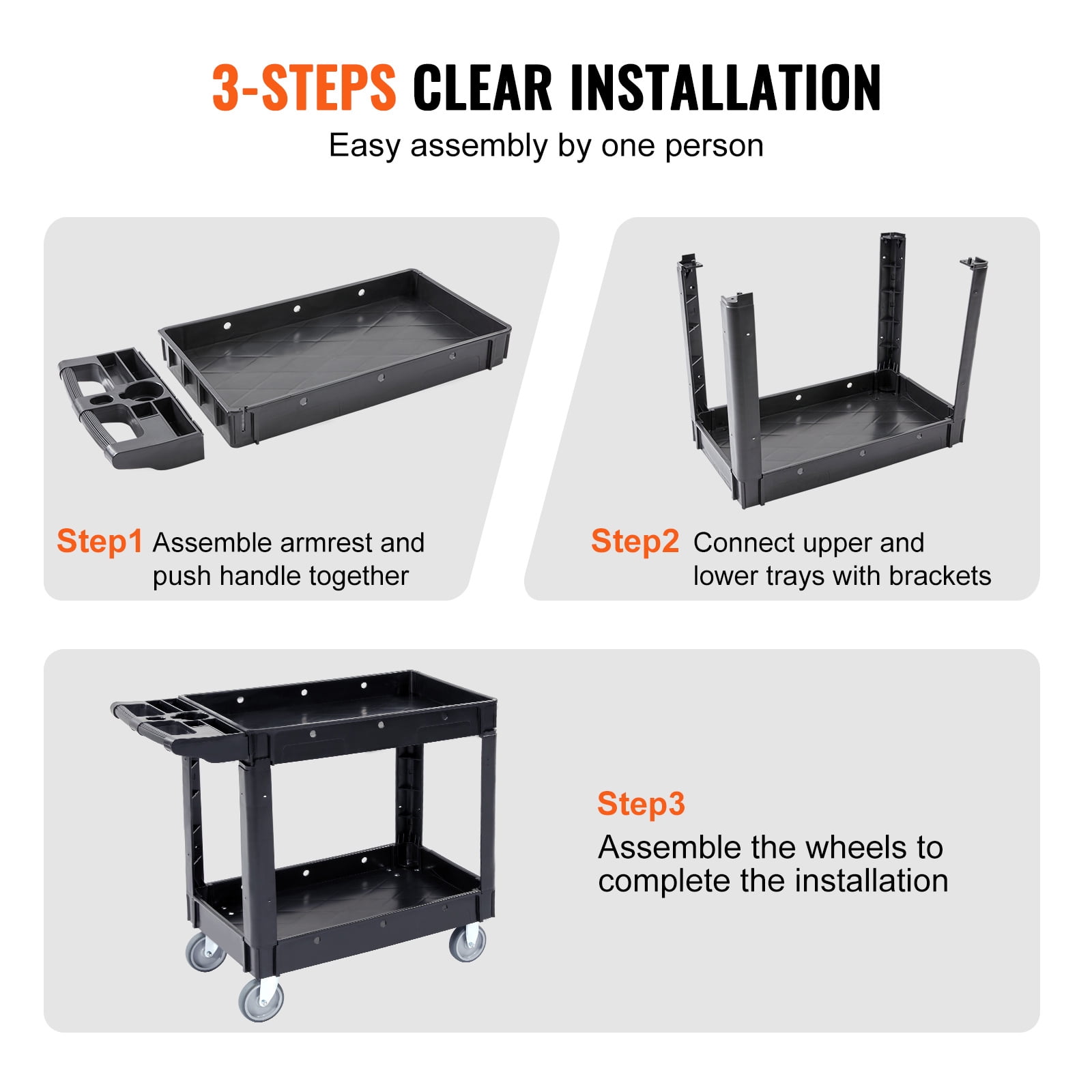 3-STEPS CLEAR INSTALLATION
Easy assembly by one person

Step1 Assemble armrest and push handle together

Step2 Connect upper and lower trays with brackets

Step3
Assemble the wheels to complete the installation