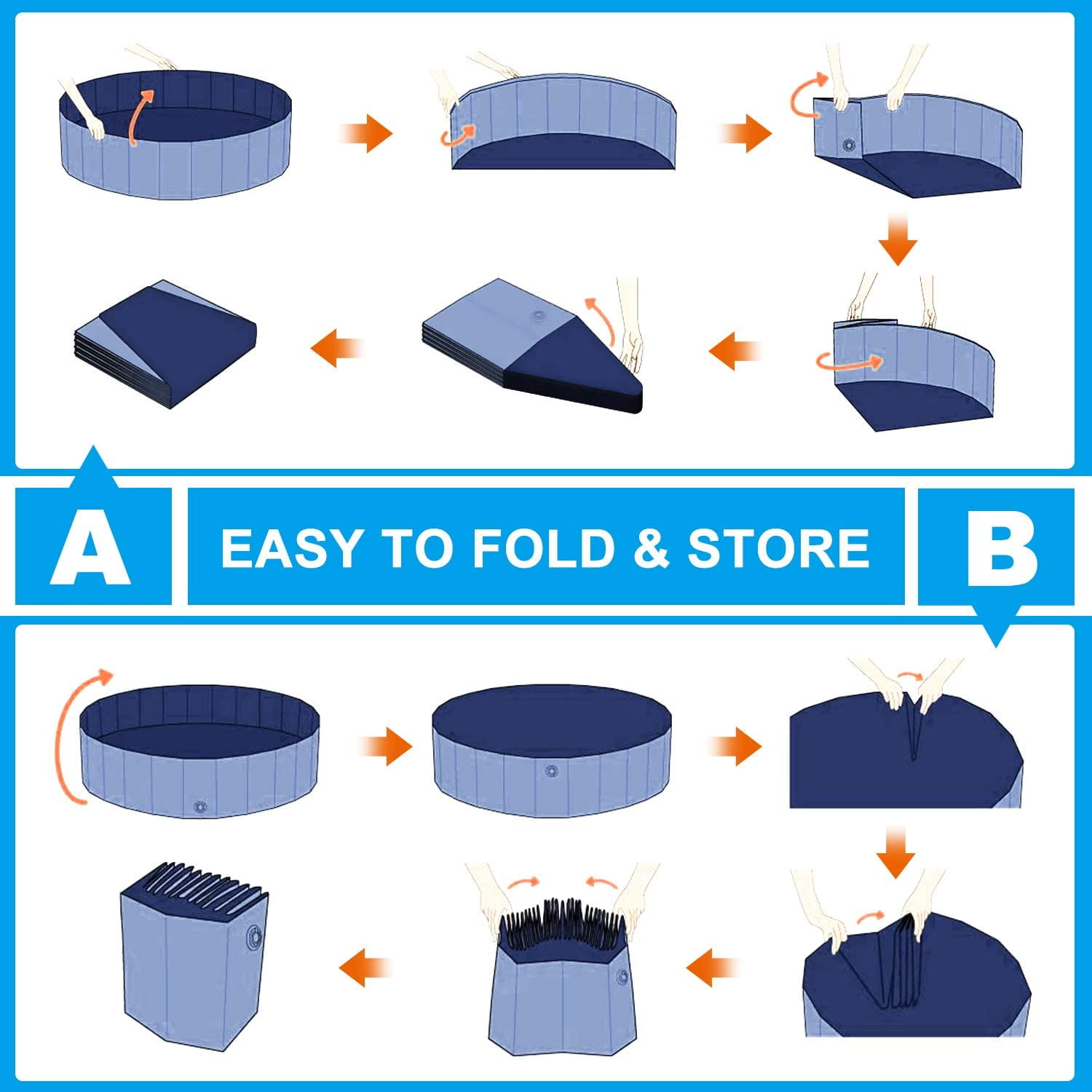 A

EASY TO FOLD & STORE

B