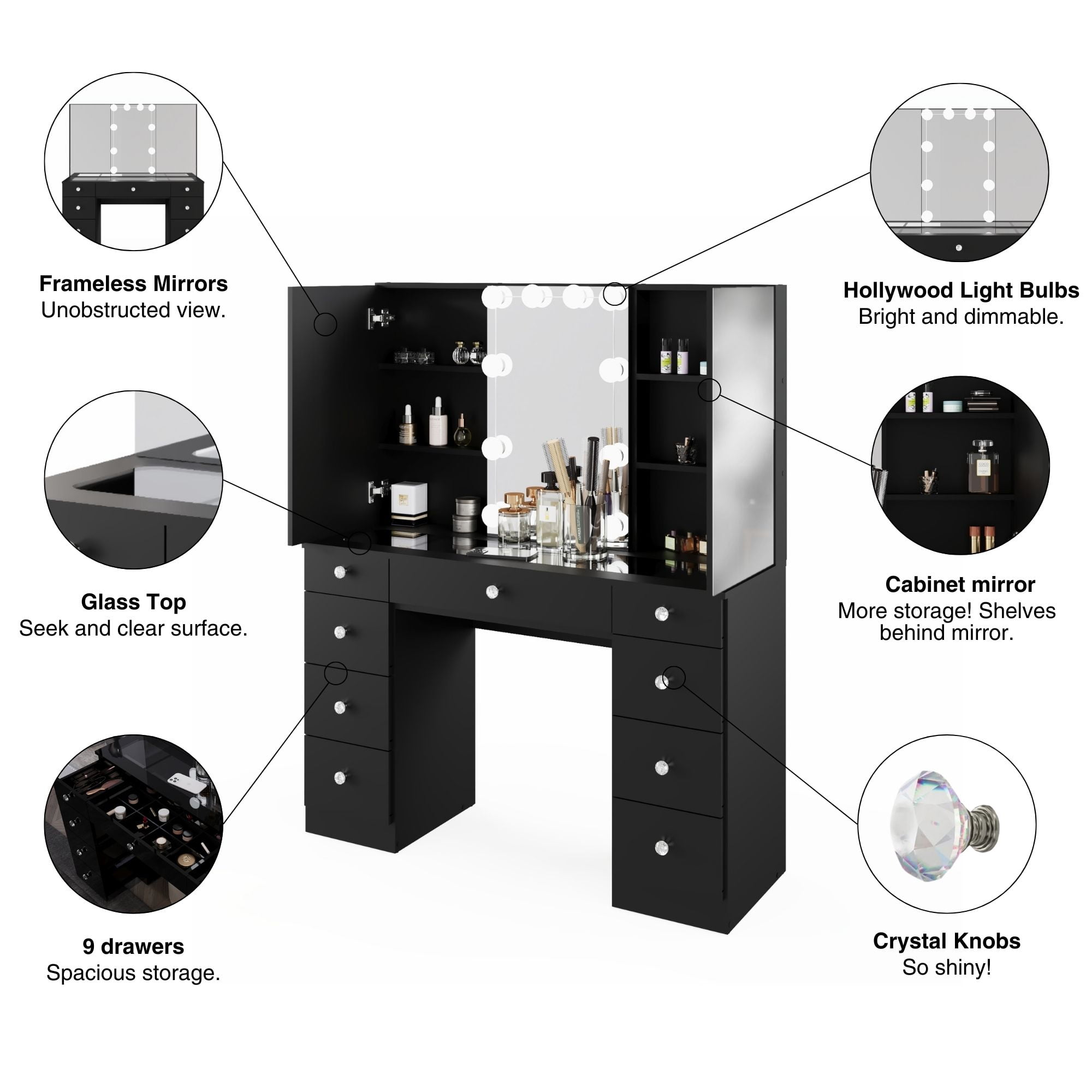 Frameless Mirrors
Unobstructed view.

Glass Top
Seek and clear surface.

9 drawers
Spacious storage.

Hollywood Light Bulbs
Bright and dimmable.

Cabinet mirror
More storage! Shelves behind mirror.

Crystal Knobs
So shiny!