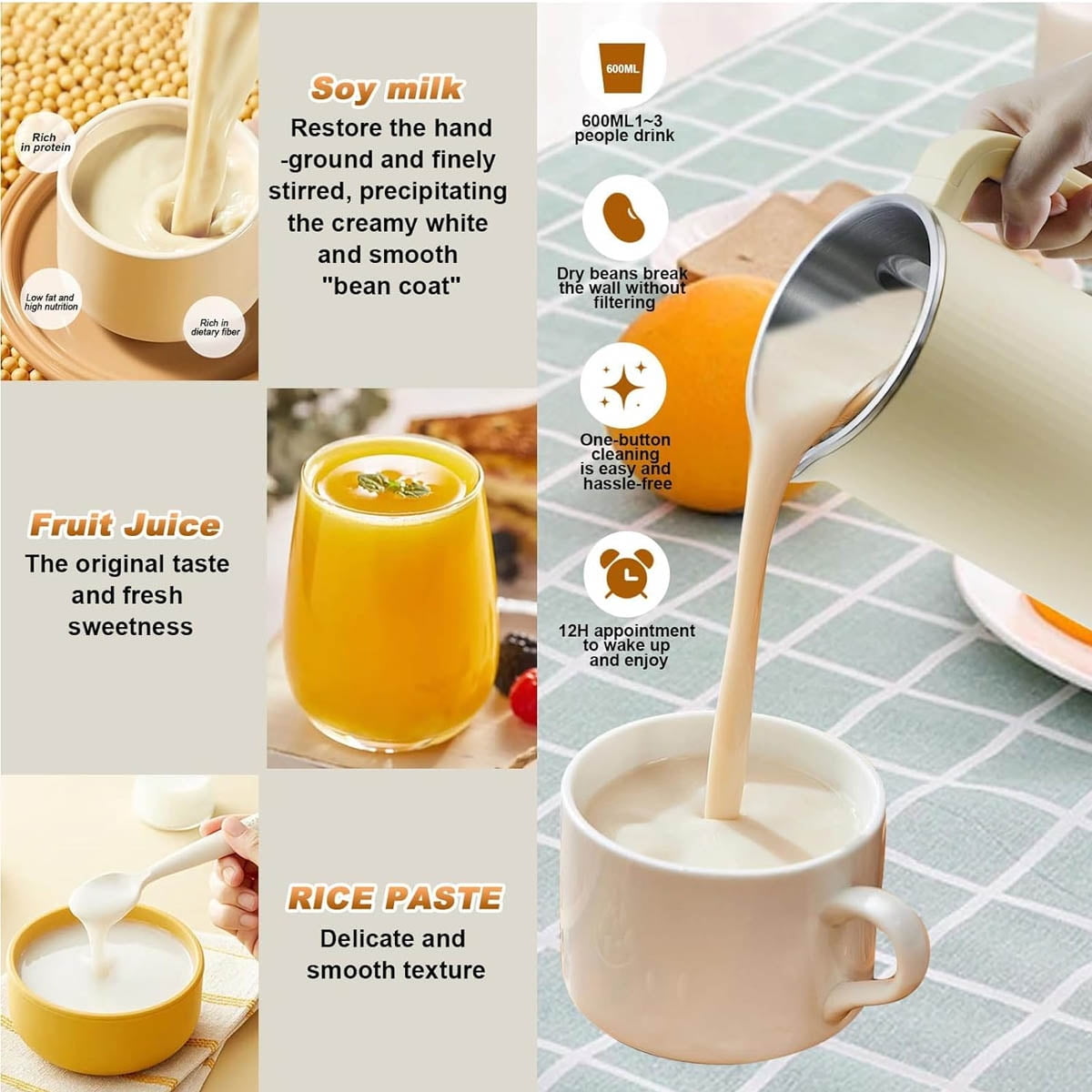 Rich in protein

Low fat and high nutrition

Rich in dietary fiber

Soy milk

Restore the hand -ground and finely stirred, precipitating the creamy white and smooth "bean coat"

Fruit Juice

The original taste and fresh sweetness

RICE PASTE

Delicate and smooth texture

600ML

600ML1~3 people drink

Dry beans break the wall without filtering

One-button cleaning is easy and hassle-free

12H appointment to wake up and enjoy