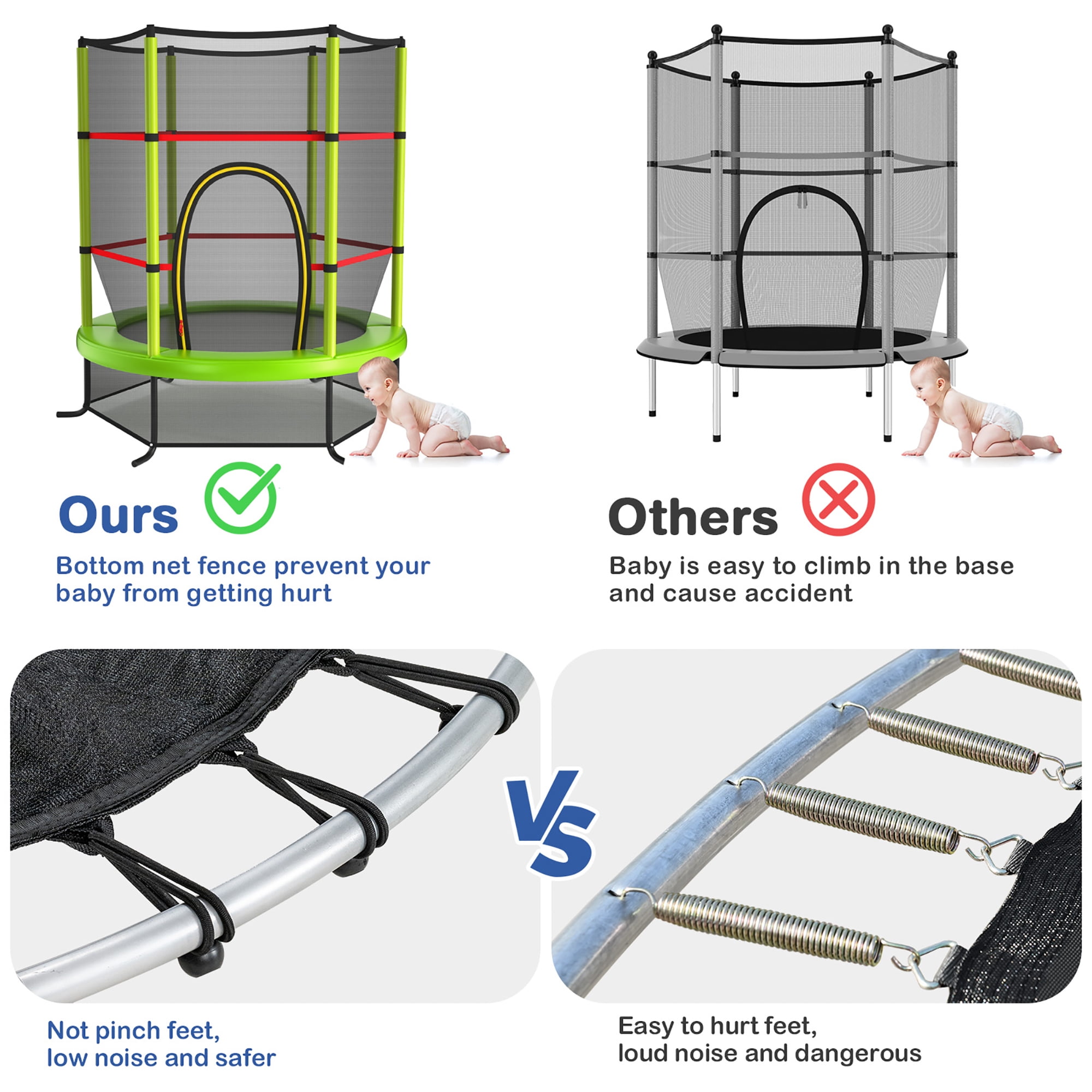 Ours

Bottom net fence prevent your baby from getting hurt

Others

Baby is easy to climb in the base and cause accident

VS

Not pinch feet, low noise and safer

Easy to hurt feet, loud noise and dangerous