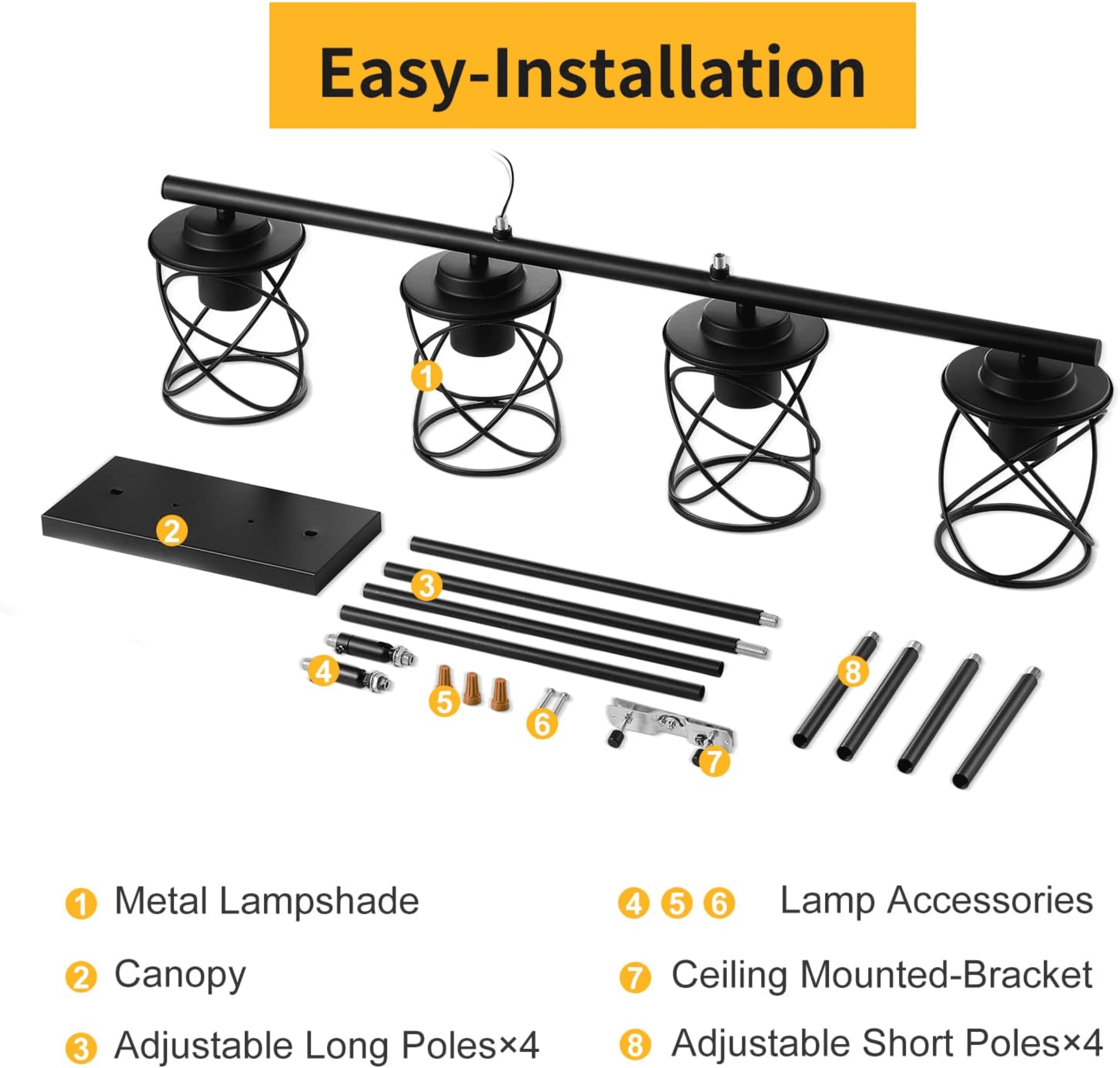 Easy-Installation

1

2

3

4

5

6

7

8

1 Metal Lampshade

2 Canopy

3 Adjustable Long Poles×4

4 5 6 Lamp Accessories

7 Ceiling Mounted-Bracket

8 Adjustable Short Poles×4