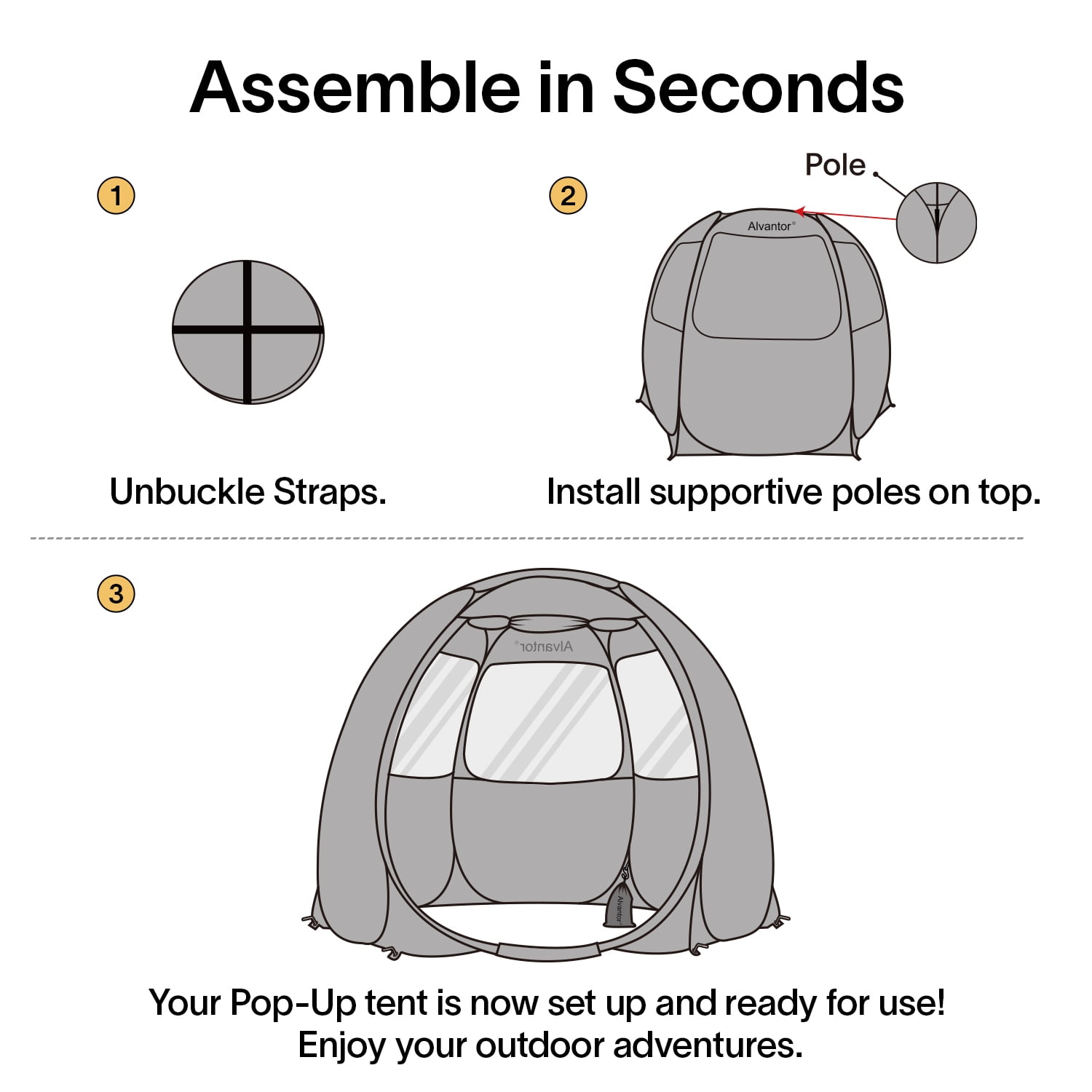 Assemble in Seconds

1

Unbuckle Straps.

2

Pole

Alvantor®

Install supportive poles on top.

3

Alvantor®

Alvantor

Your Pop-Up tent is now set up and ready for use! Enjoy your outdoor adventures.