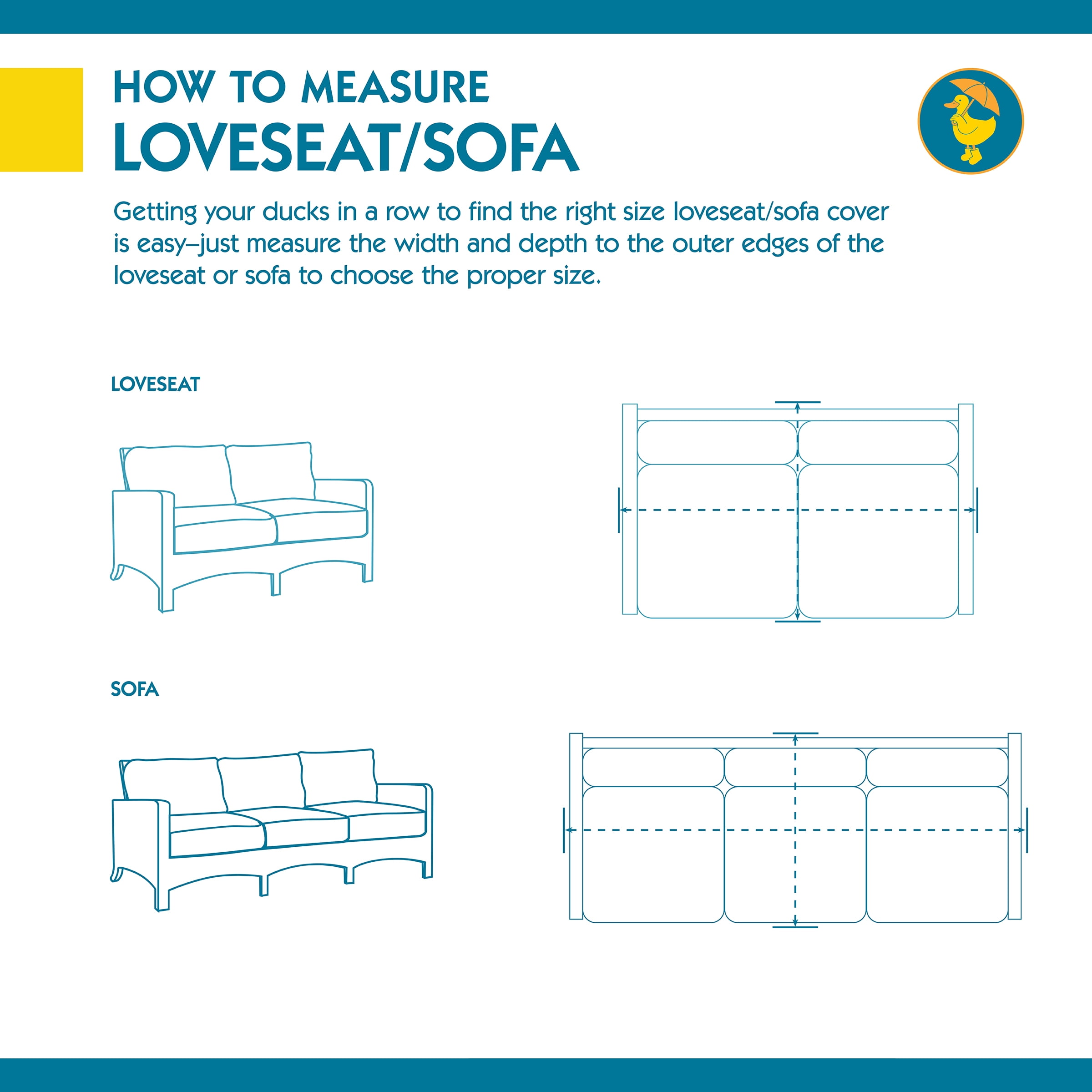 HOW TO MEASURE
LOVESEAT/SOFA

Getting your ducks in a row to find the right size loveseat/sofa cover is easy–just measure the width and depth to the outer edges of the loveseat or sofa to choose the proper size.

LOVESEAT

SOFA