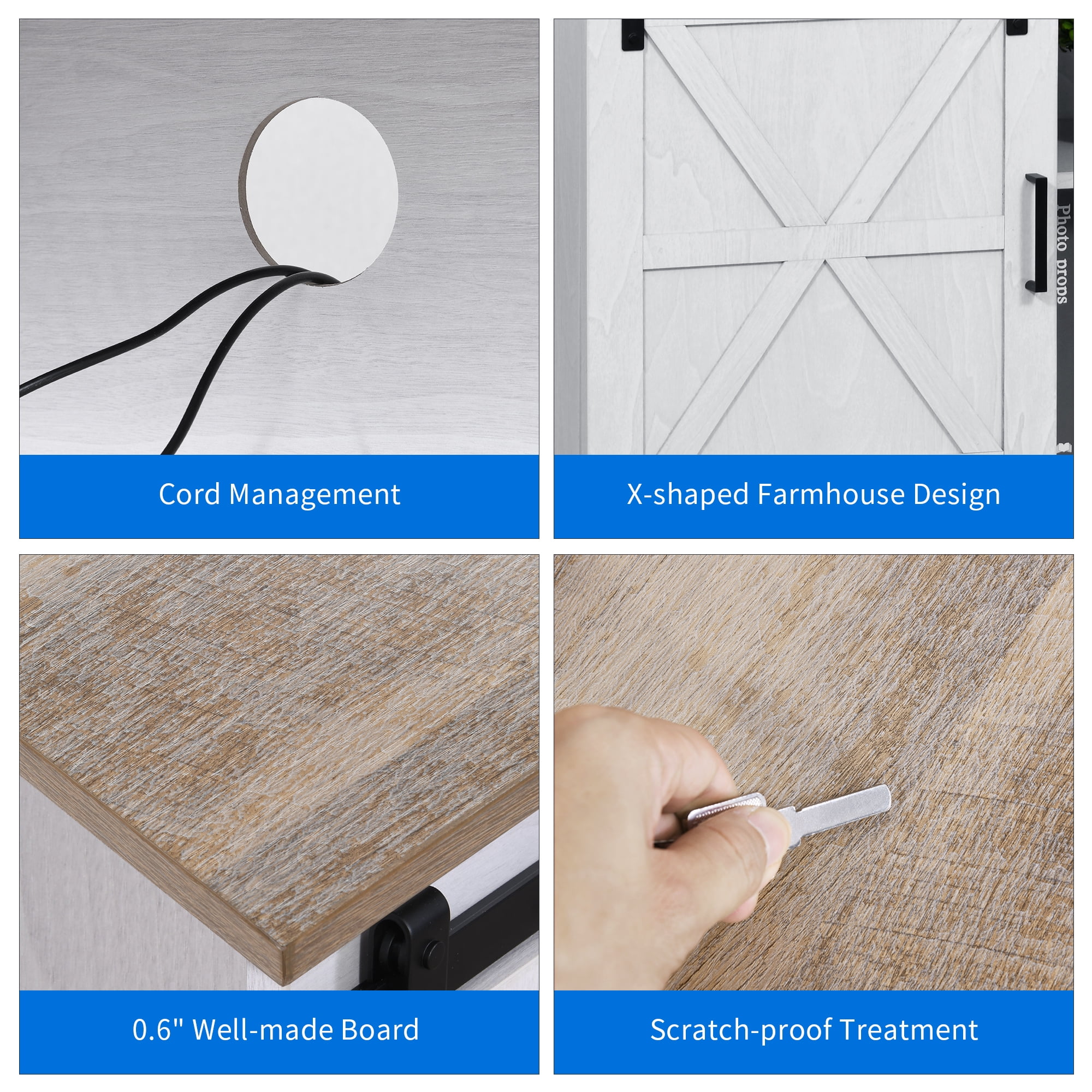 Cord Management

Photo props

X-shaped Farmhouse Design

0.6" Well-made Board

Scratch-proof Treatment