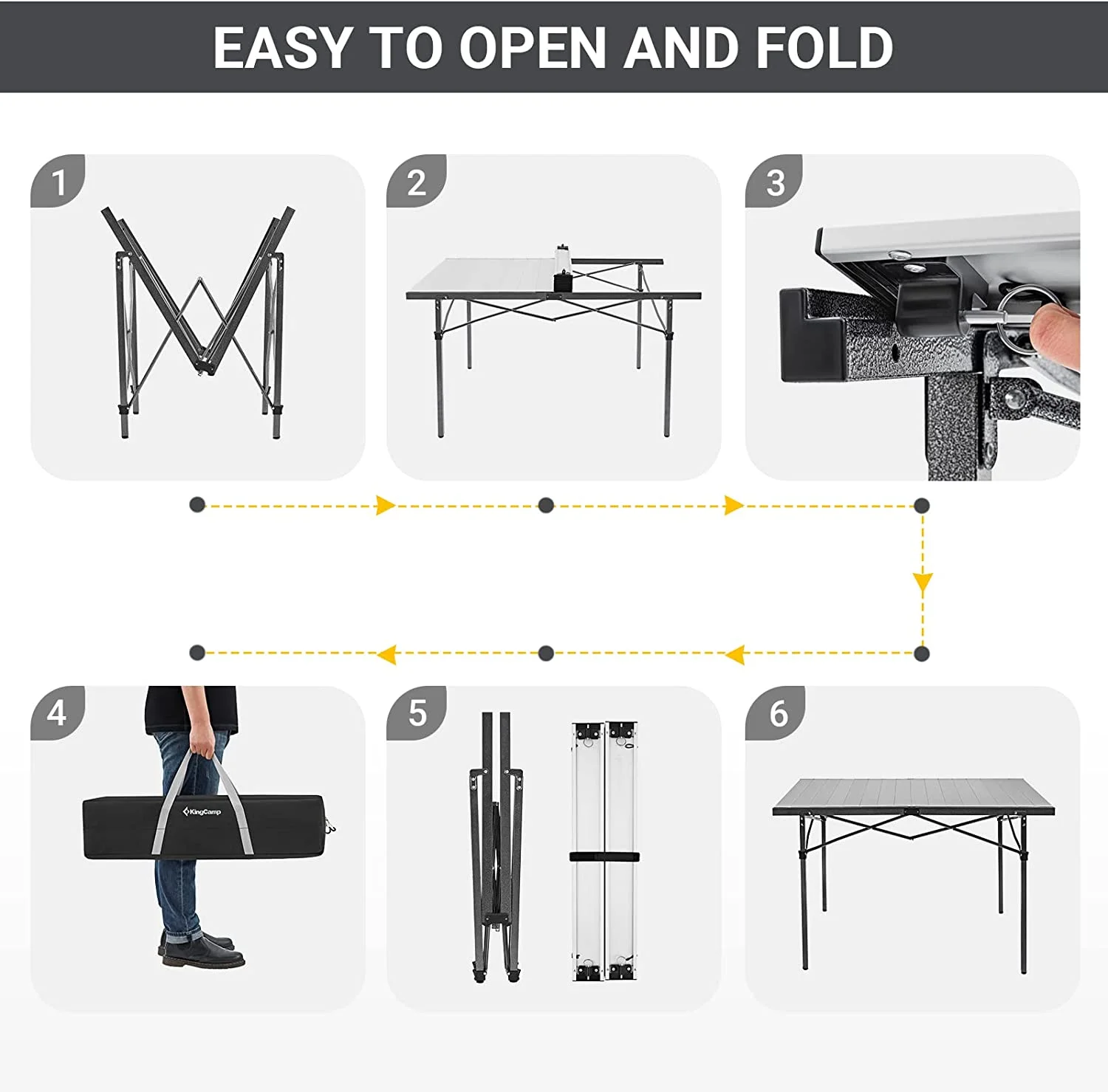 EASY TO OPEN AND FOLD

1

2

3

4

KingCamp

5

6