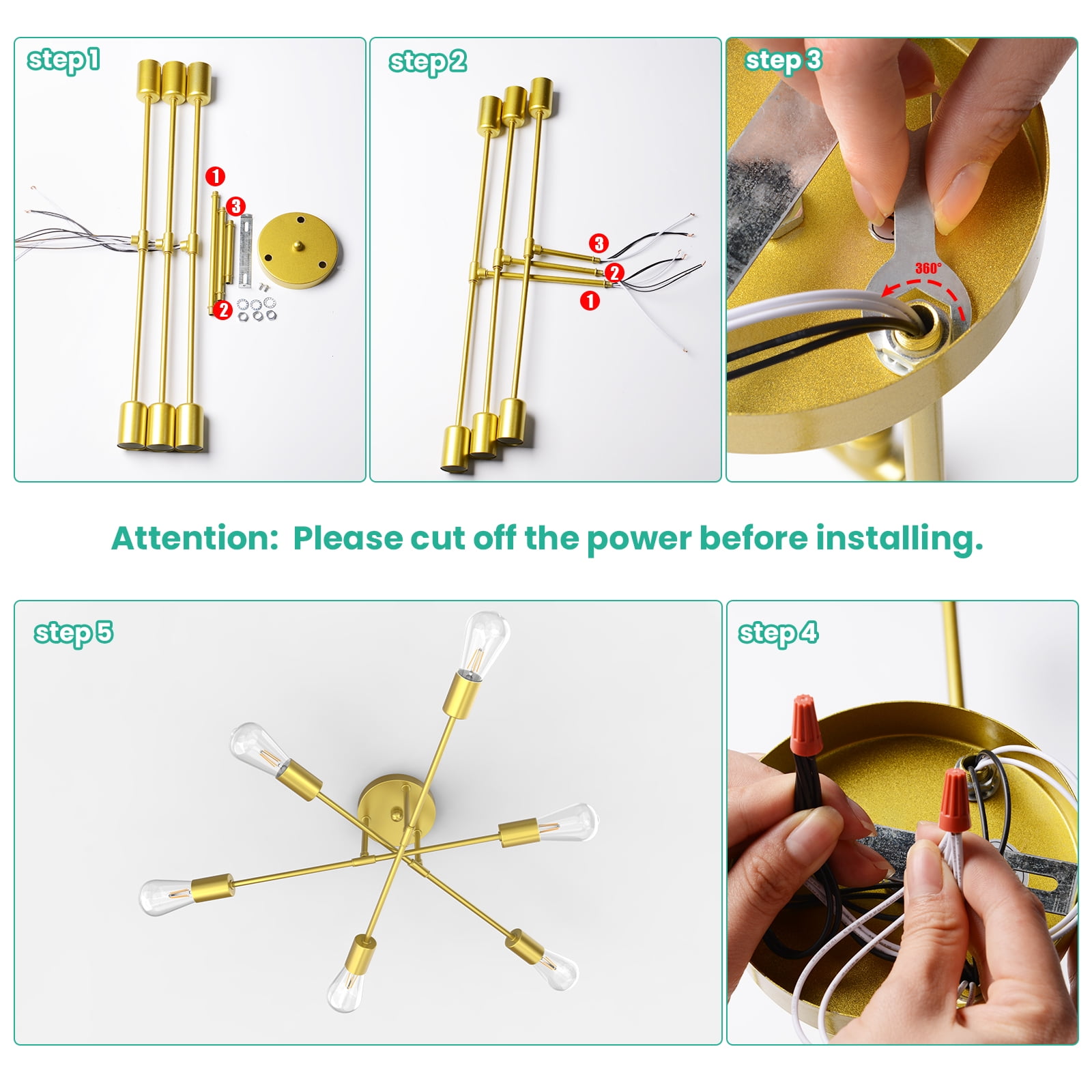 step 1

1
3
2

step 2

3
2
1

step 3

360°

Attention: Please cut off the power before installing.

step 5

step 4