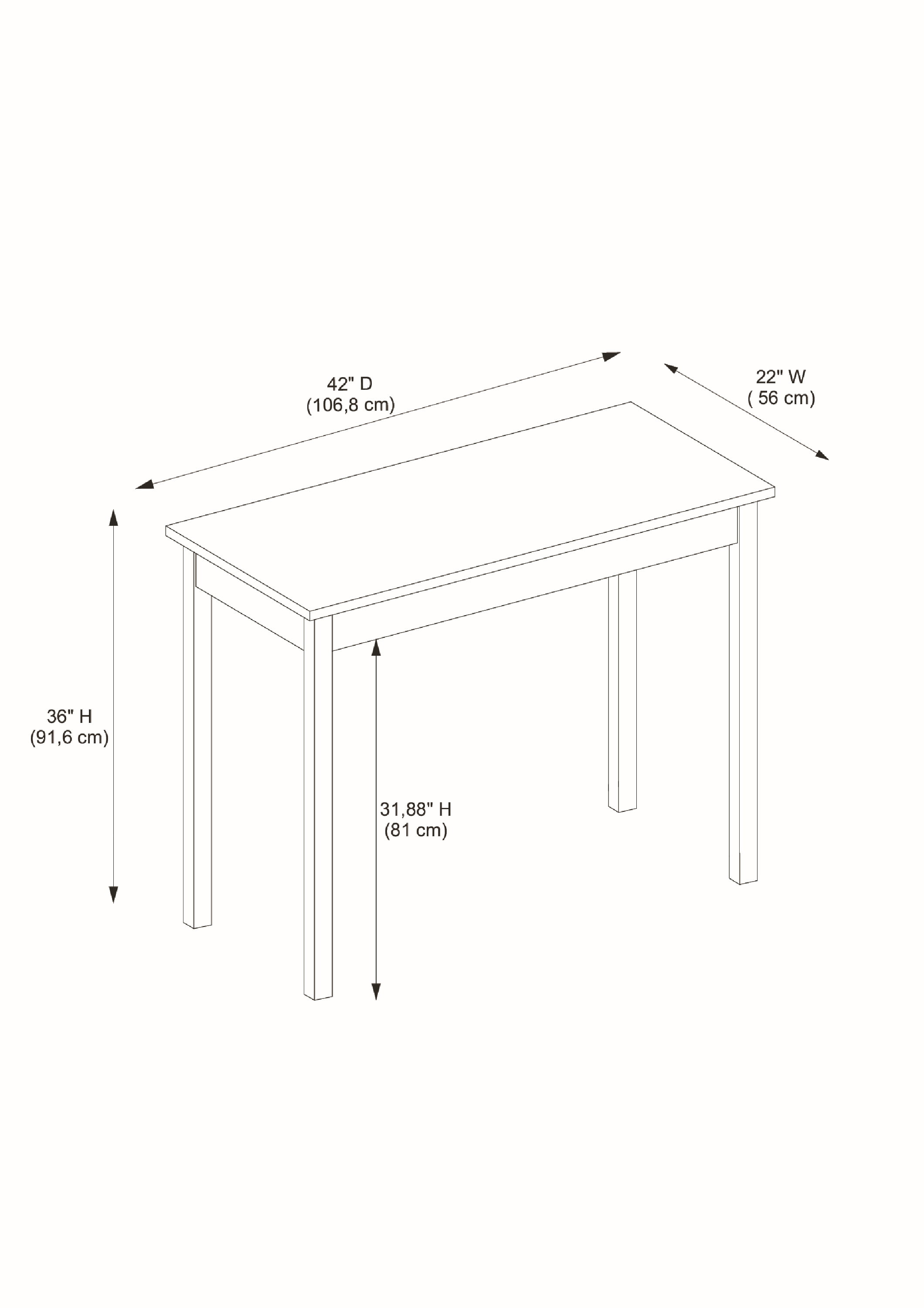 42" D
(106,8 cm)

22" W
( 56 cm)

36" H
(91,6 cm)

31,88" H
(81 cm)