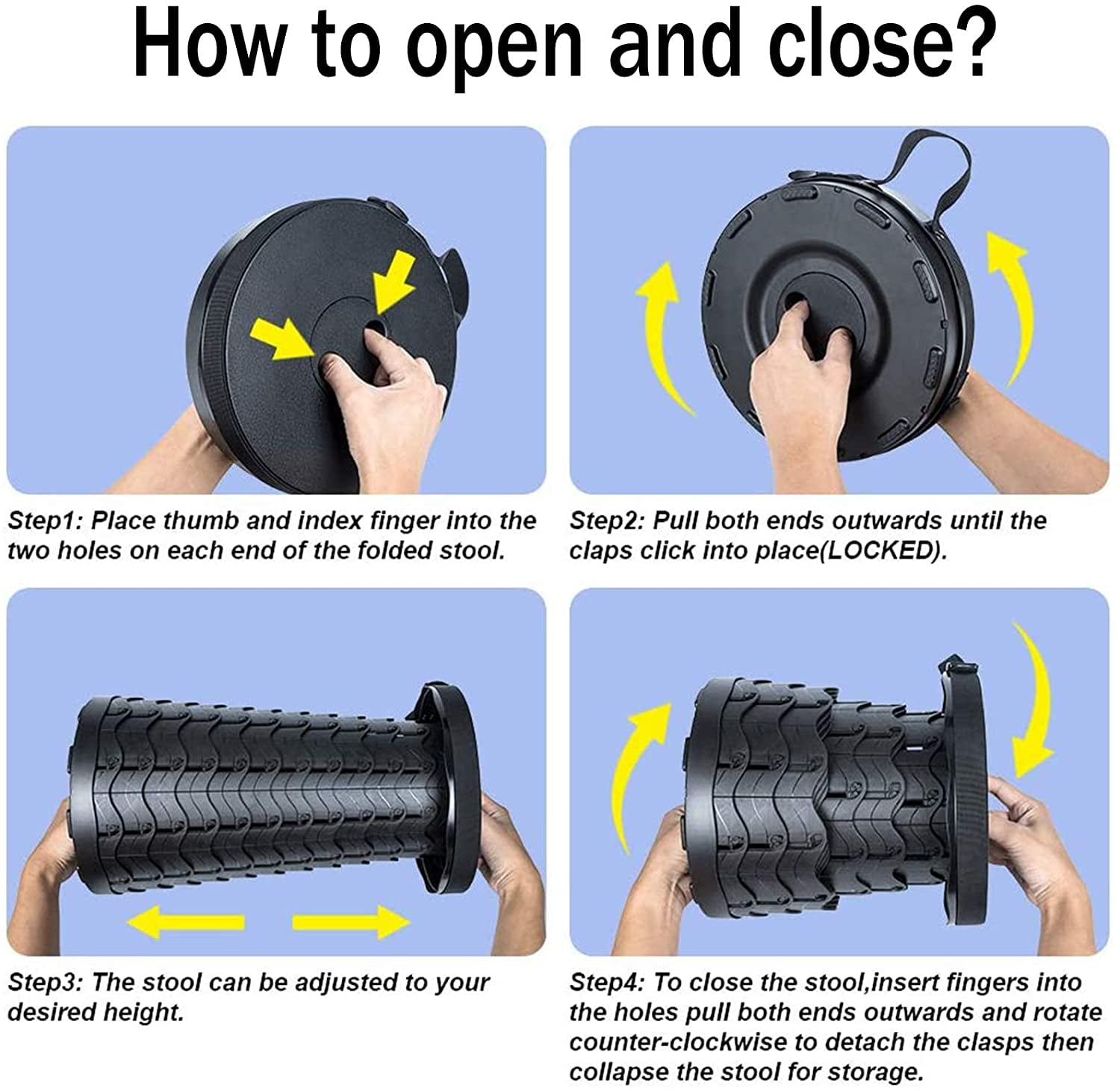 How to open and close?

Step1: Place thumb and index finger into the two holes on each end of the folded stool.

Step2: Pull both ends outwards until the claps click into place(LOCKED).

Step3: The stool can be adjusted to your desired height.

Step4: To close the stool,insert fingers into the holes pull both ends outwards and rotate counter-clockwise to detach the clasps then collapse the stool for storage.