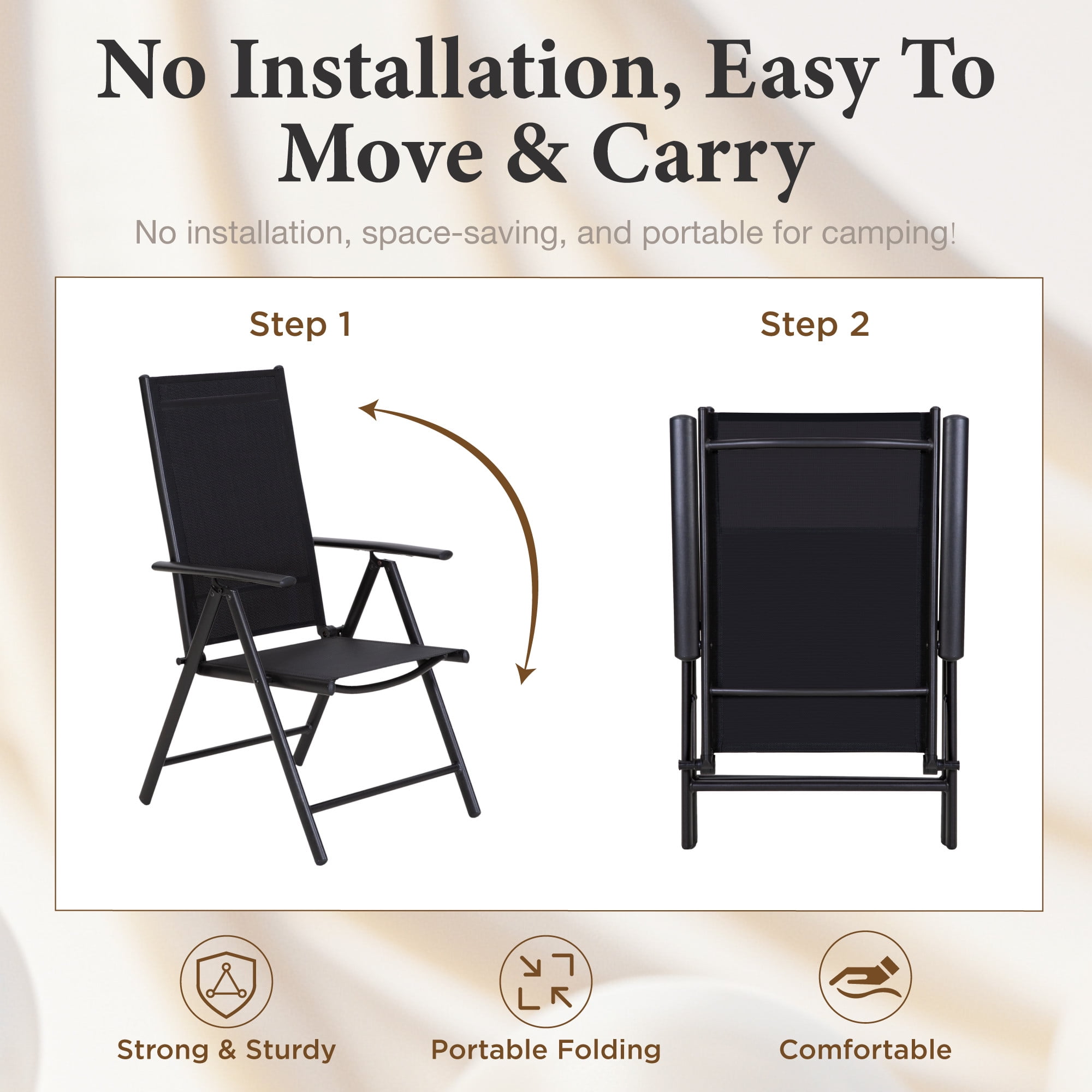 No Installation, Easy To Move & Carry

No installation, space-saving, and portable for camping!

Step 1

Step 2

Strong & Sturdy

Portable Folding

Comfortable