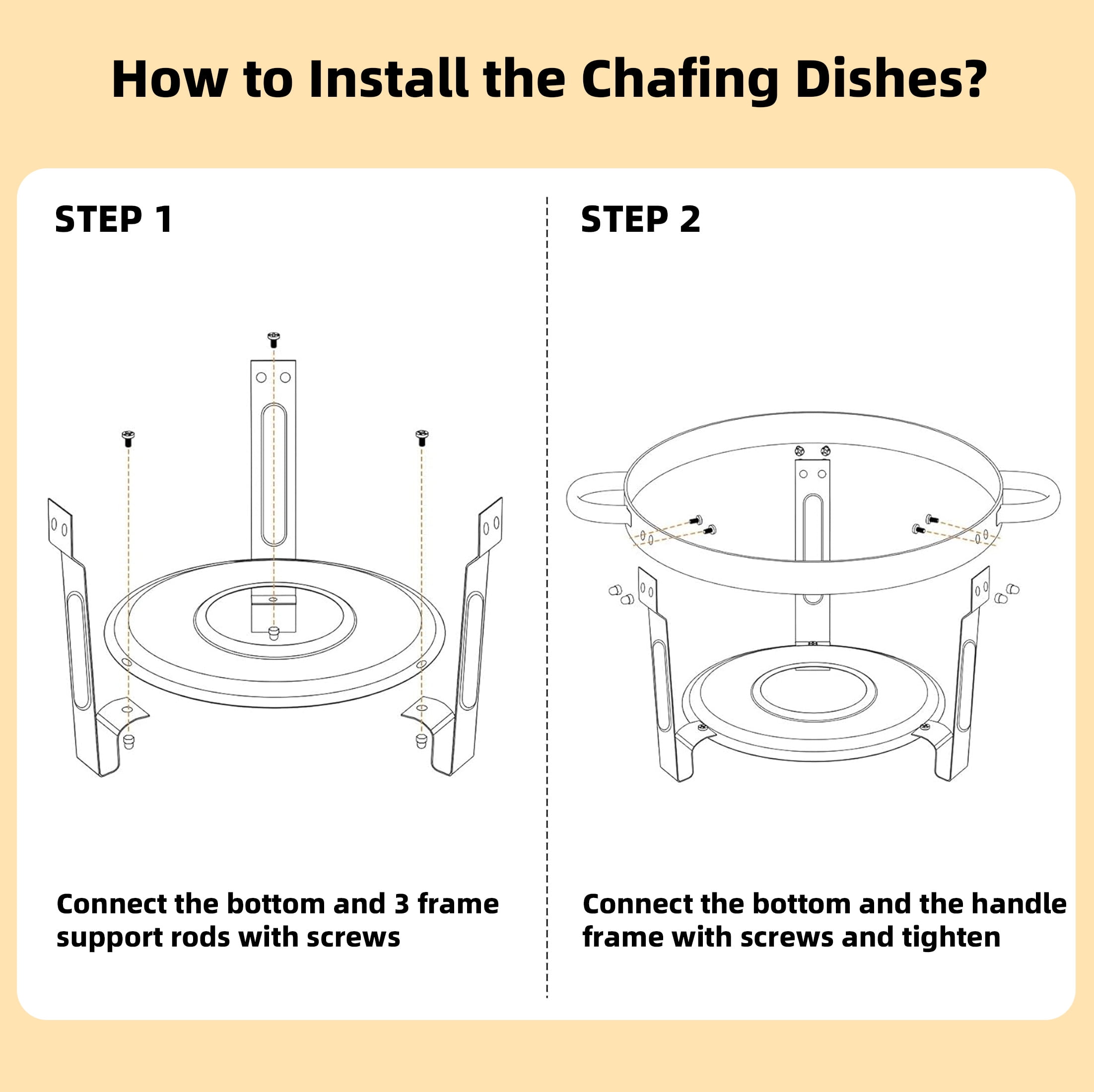 How to Install the Chafing Dishes?

STEP 1

Connect the bottom and 3 frame support rods with screws

STEP 2

Connect the bottom and the handle frame with screws and tighten