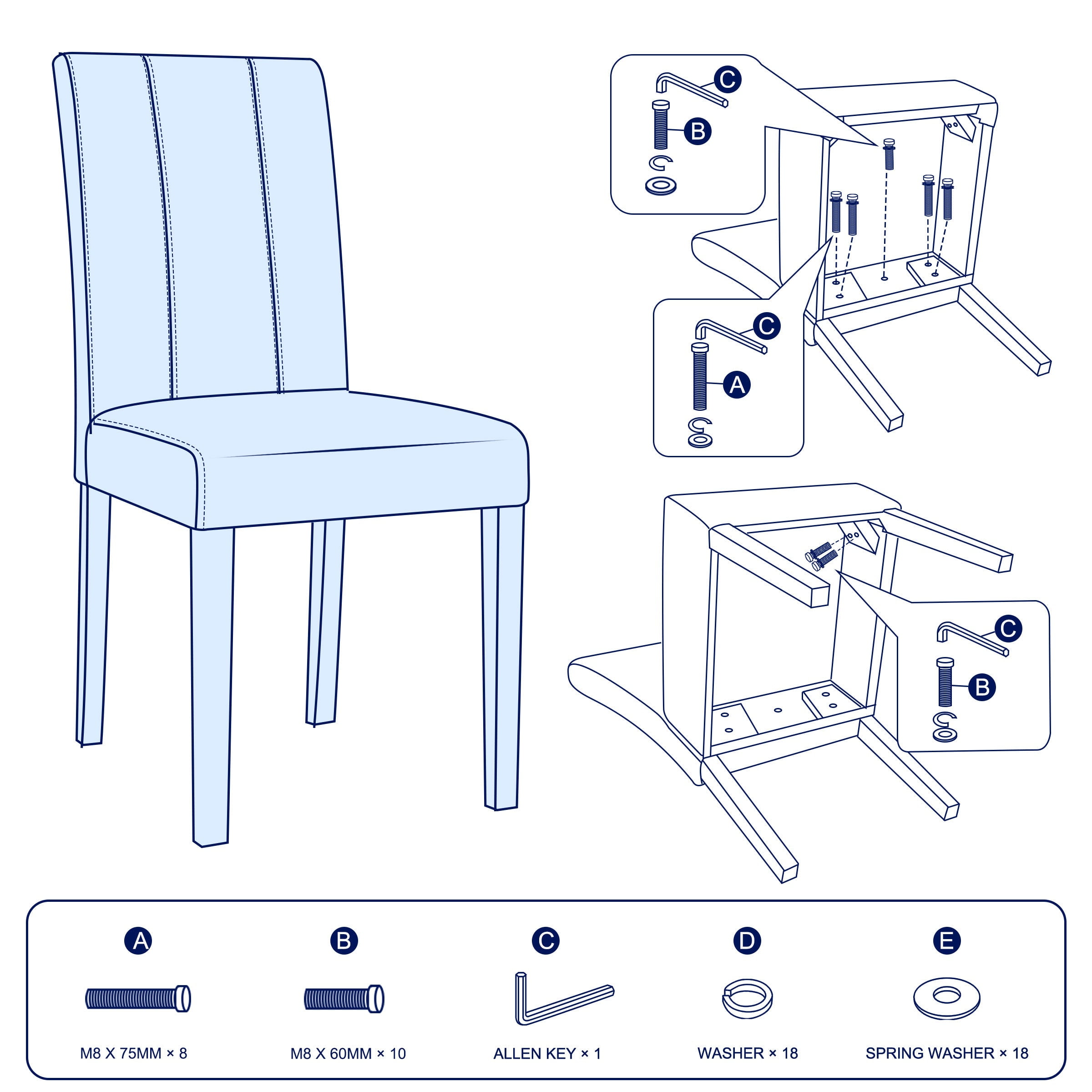 C

B

C

A

C

B

A

M8 X 75MM × 8

B

M8 X 60MM × 10

C

ALLEN KEY × 1

D

WASHER × 18

E

SPRING WASHER × 18