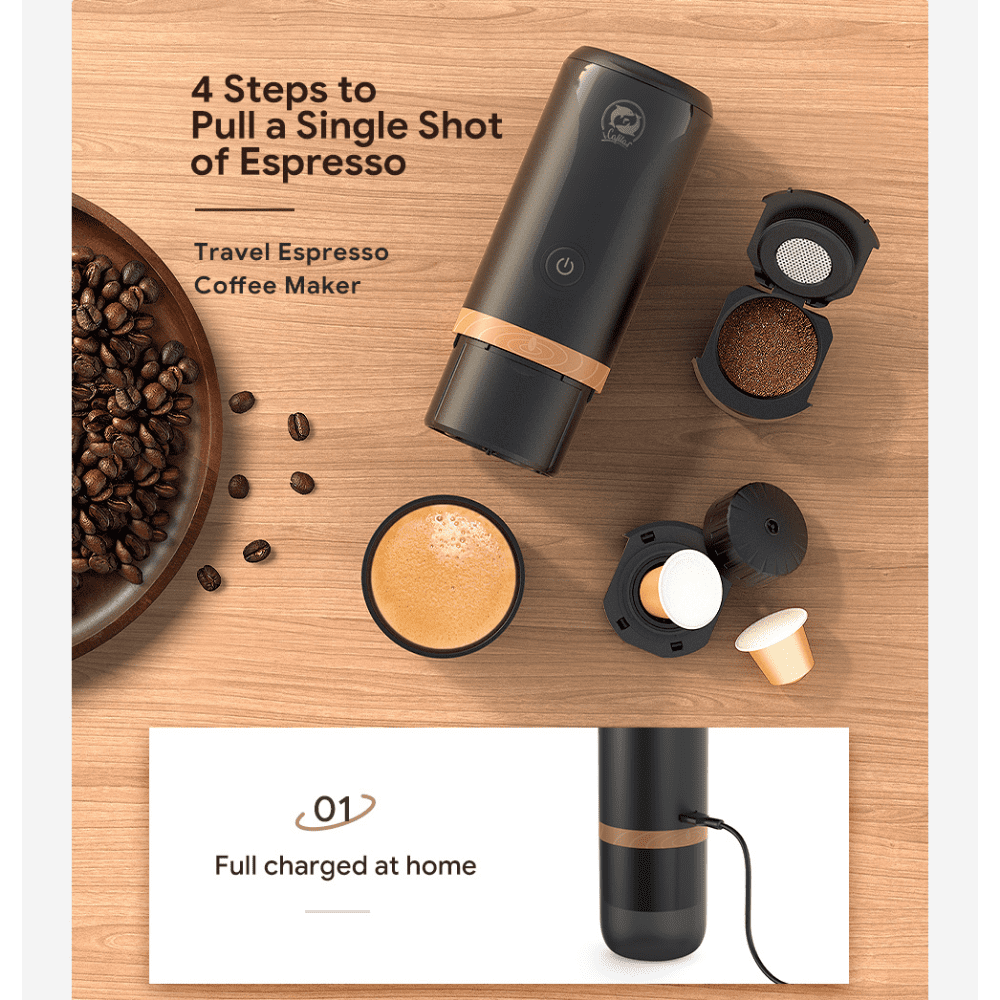 4 Steps to
Pull a Single Shot
of Espresso

Travel Espresso
Coffee Maker

01

Full charged at home