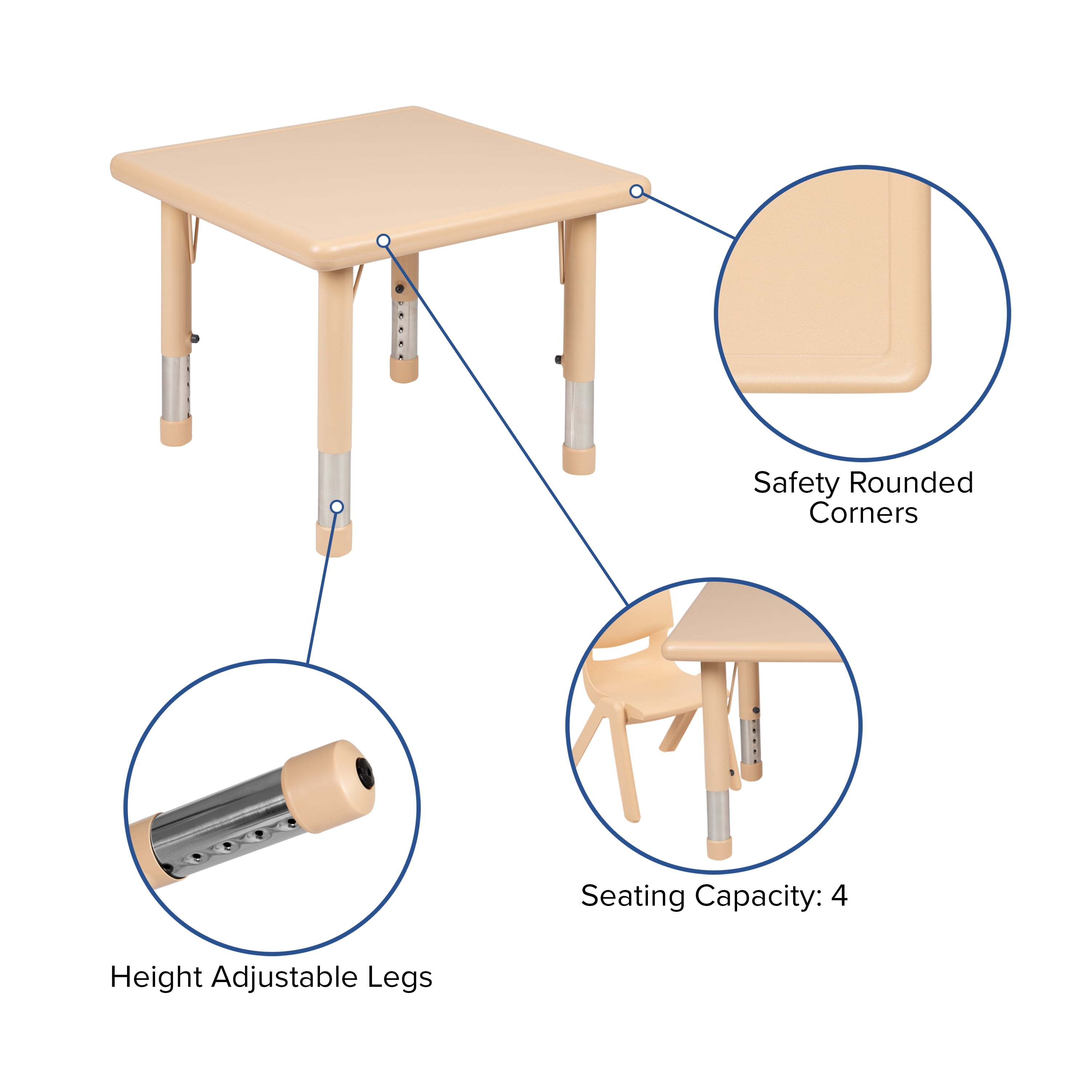 Safety Rounded Corners

Seating Capacity: 4

Height Adjustable Legs