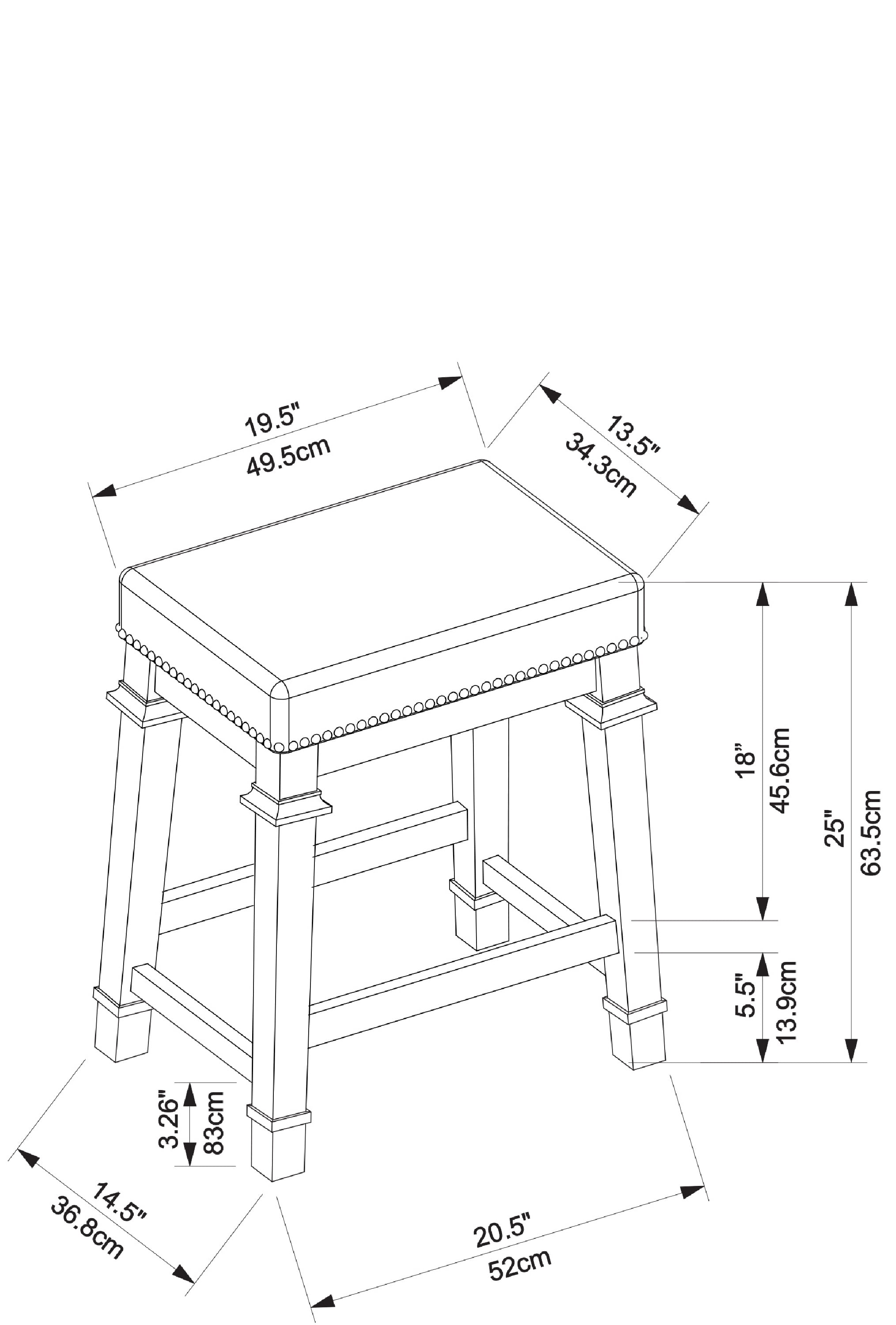 19.5"
49.5cm

13.5"
34.3cm

18"
45.6cm

25"
63.5cm

5.5"
13.9cm

3.26"
83cm

14.5"
36.8cm

20.5"
52cm