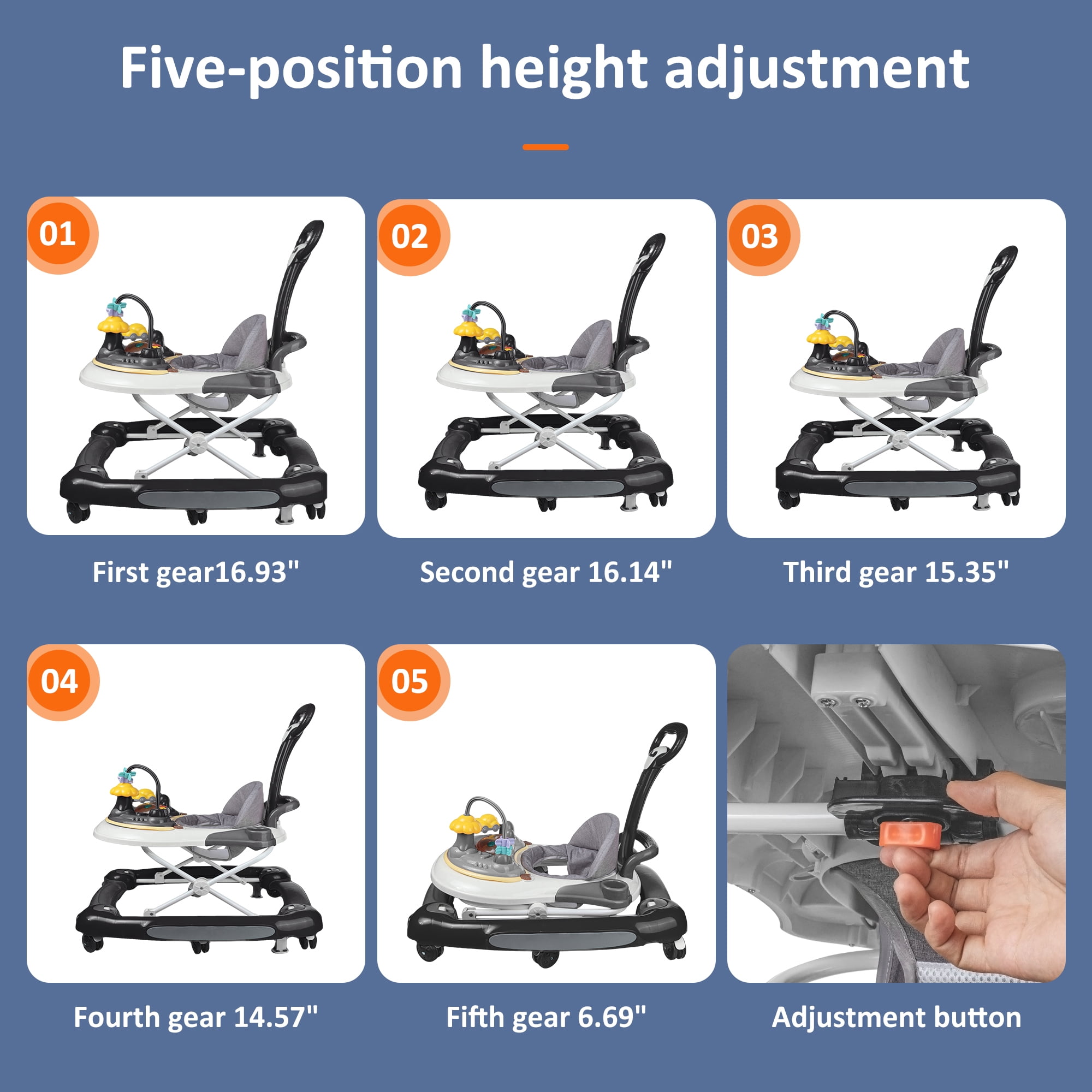 Five-position height adjustment

01

First gear16.93"

02

Second gear 16.14"

03

Third gear 15.35"

04

Fourth gear 14.57"

05

Fifth gear 6.69"

Adjustment button