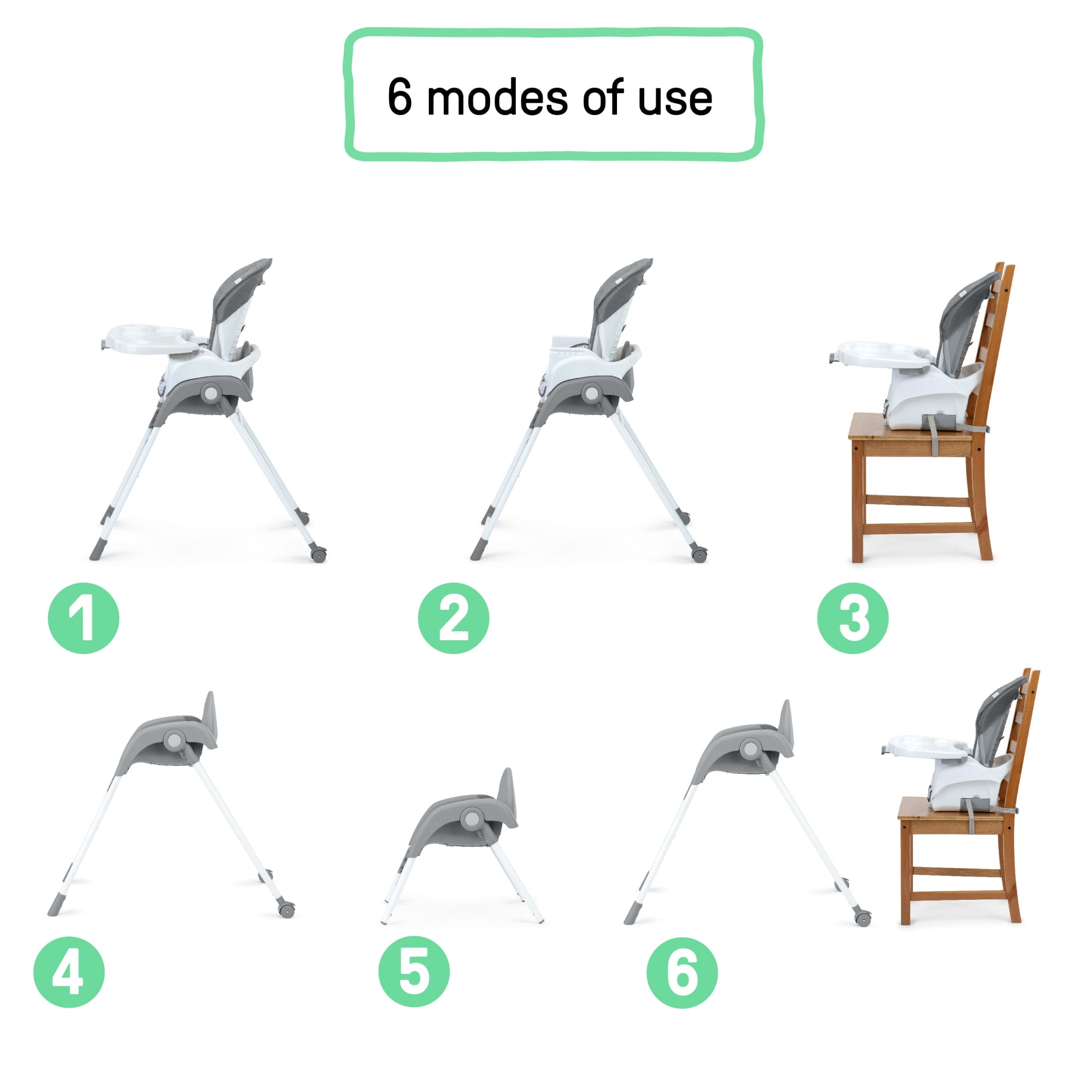 6 modes of use

1

2

3

4

5

6