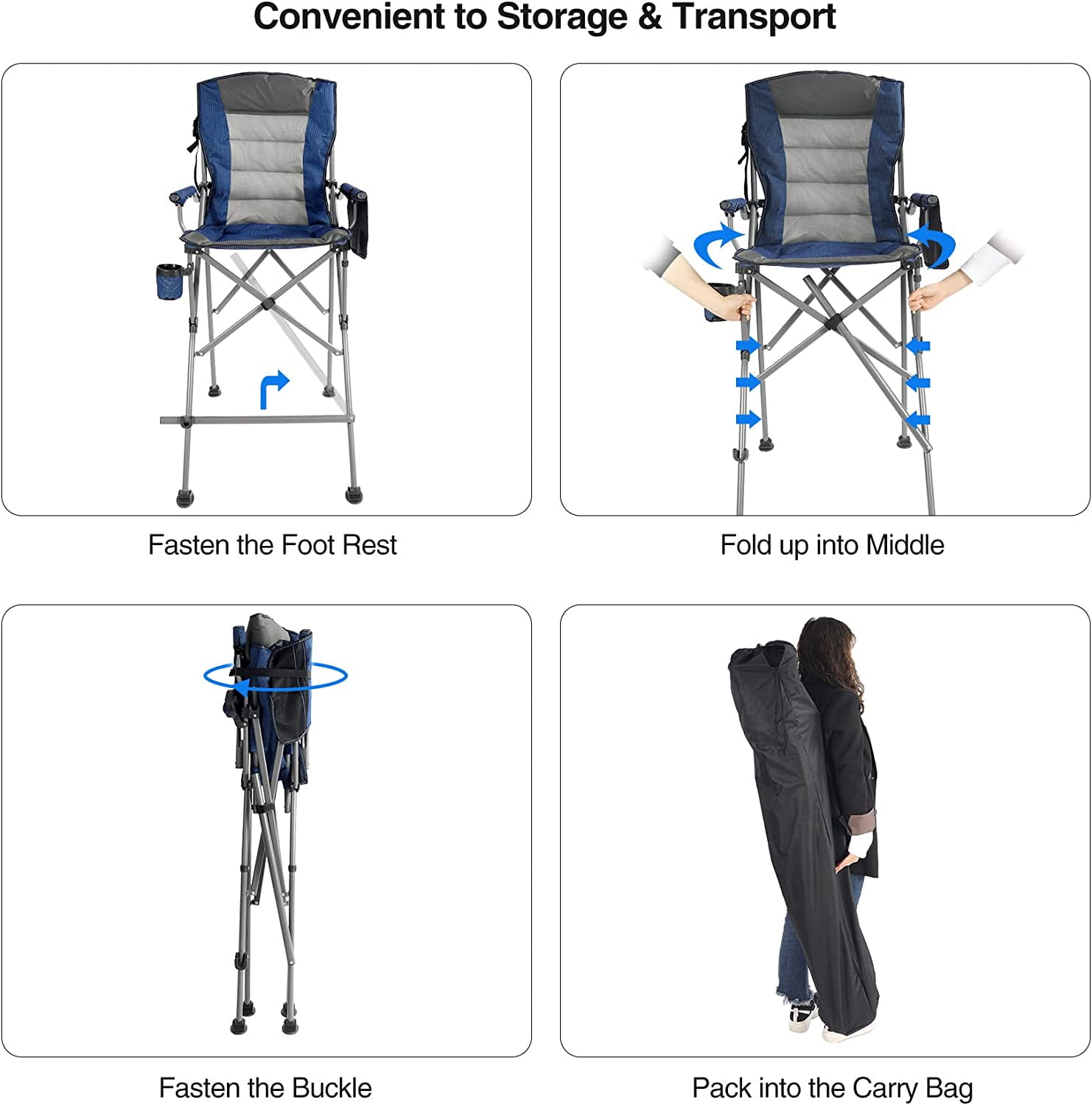 Convenient to Storage & Transport

Fasten the Foot Rest

Fold up into Middle

Fasten the Buckle

Pack into the Carry Bag