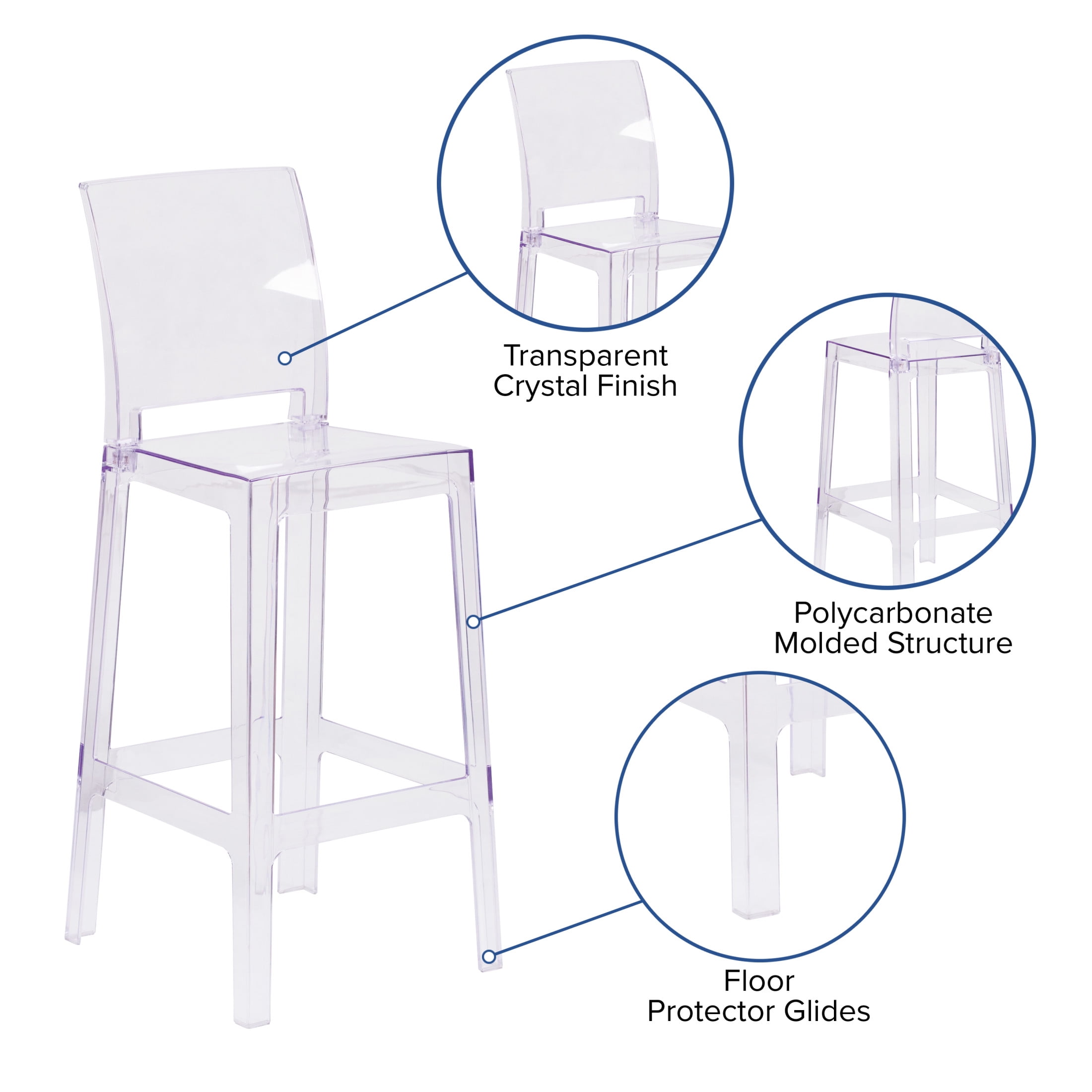 Transparent
Crystal Finish

Polycarbonate
Molded Structure

Floor
Protector Glides