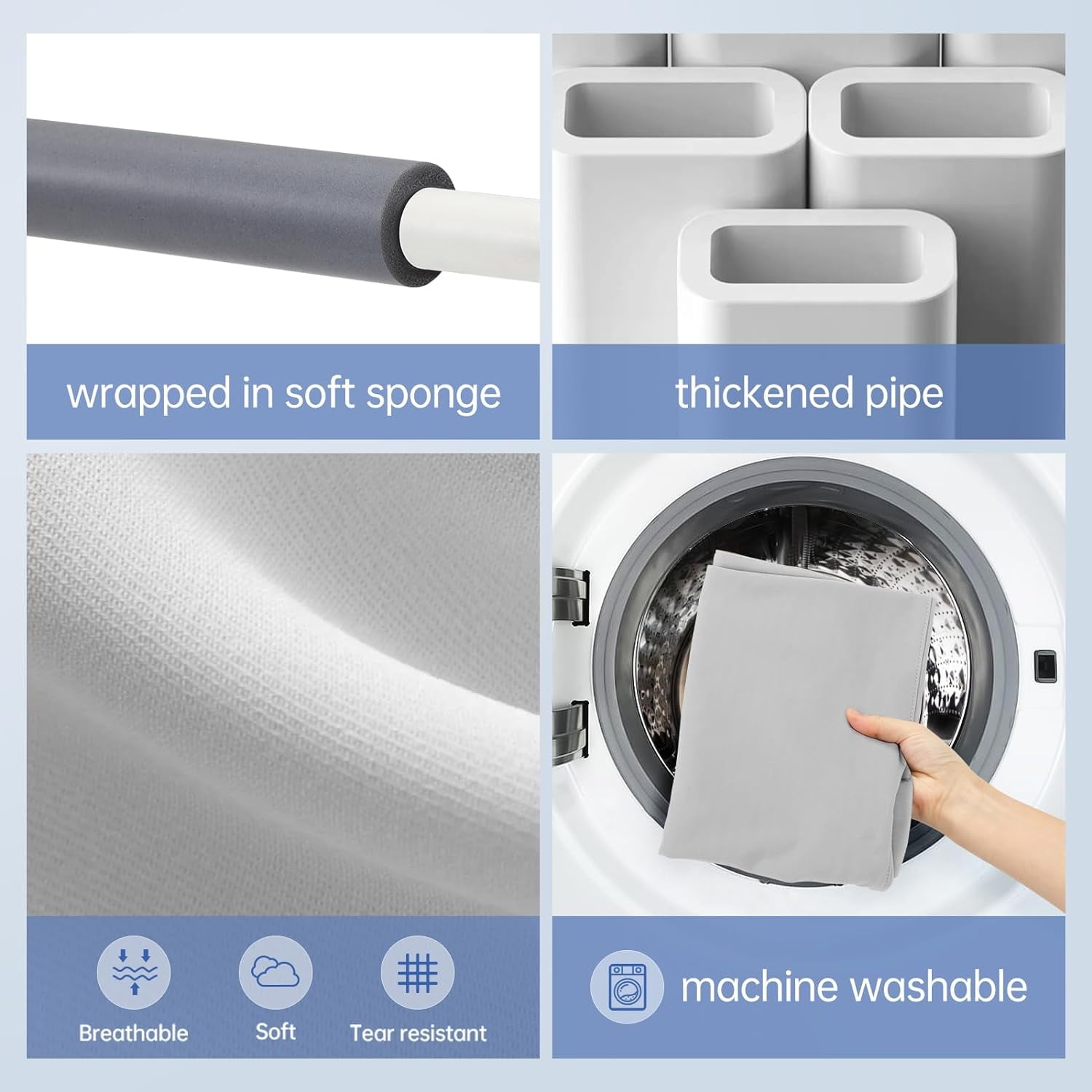 wrapped in soft sponge

thickened pipe

Breathable

Soft

Tear resistant

machine washable