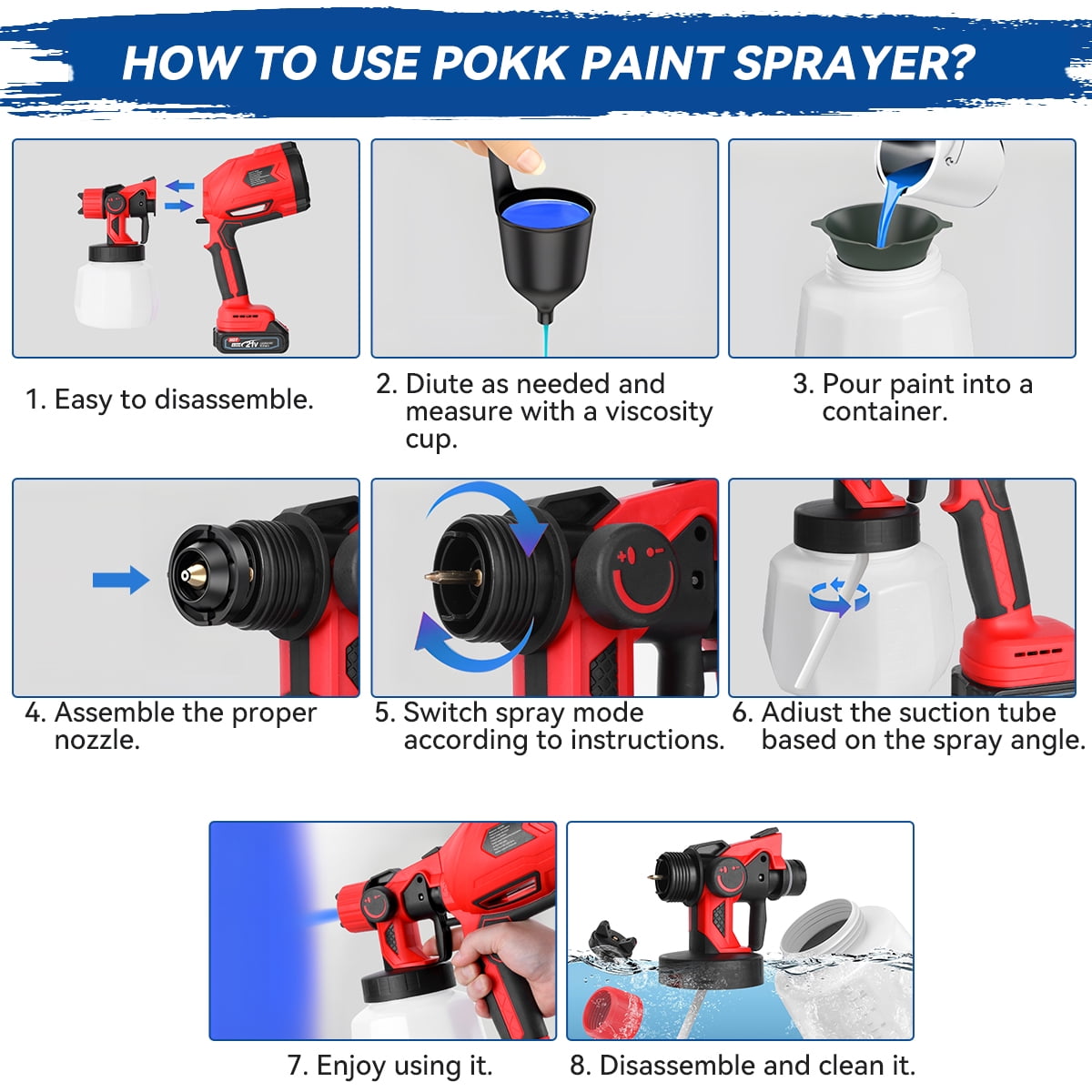 HOW TO USE POKK PAINT SPRAYER?

21V

1. Easy to disassemble.

2. Diute as needed and measure with a viscosity cup.

3. Pour paint into a container.

4. Assemble the proper nozzle.

5. Switch spray mode according to instructions.

6. Adiust the suction tube based on the spray angle.

7. Enjoy using it.

8. Disassemble and clean it.