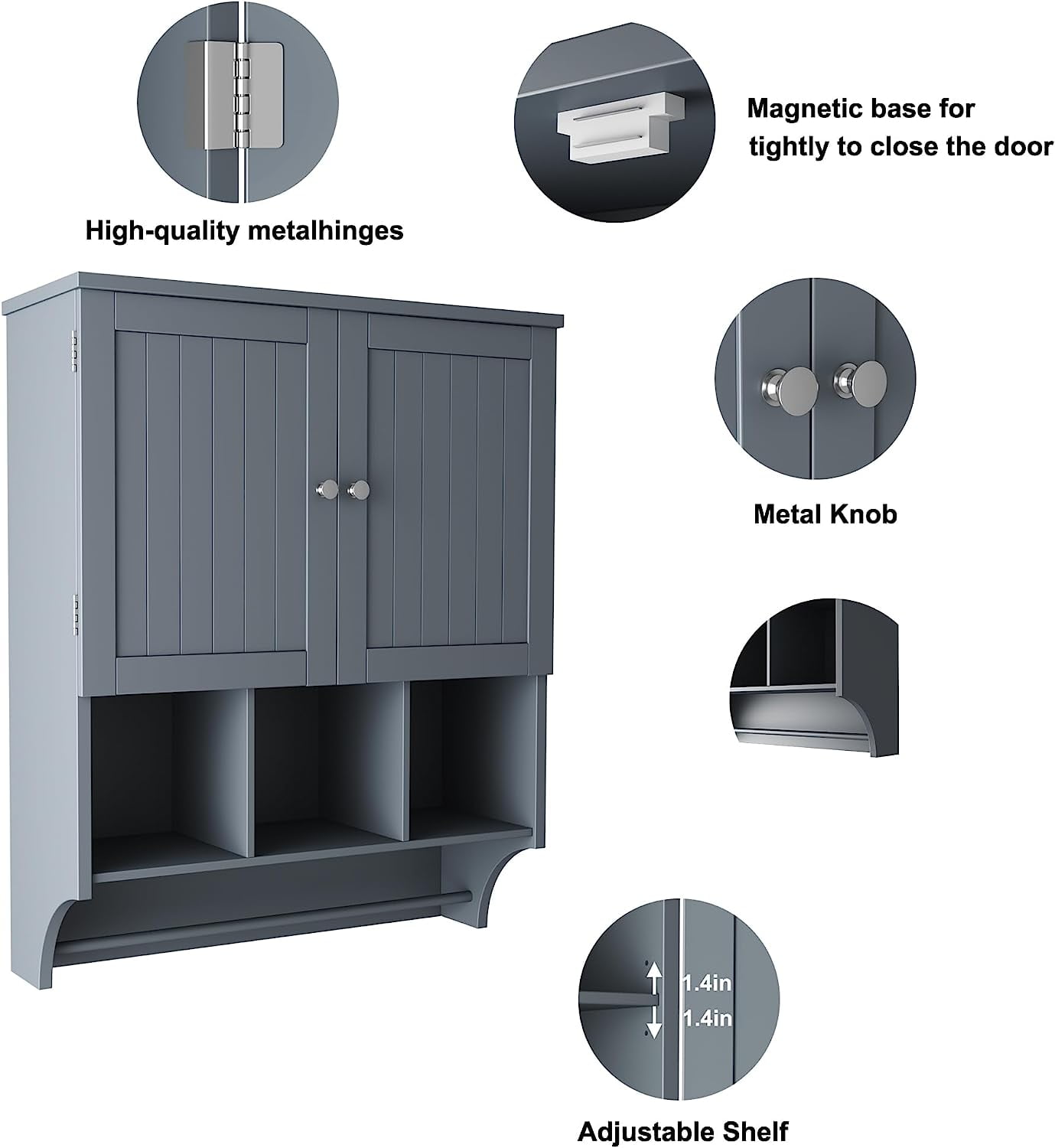 High-quality metalhinges

Magnetic base for tightly to close the door

Metal Knob

1.4in
1.4in

Adjustable Shelf