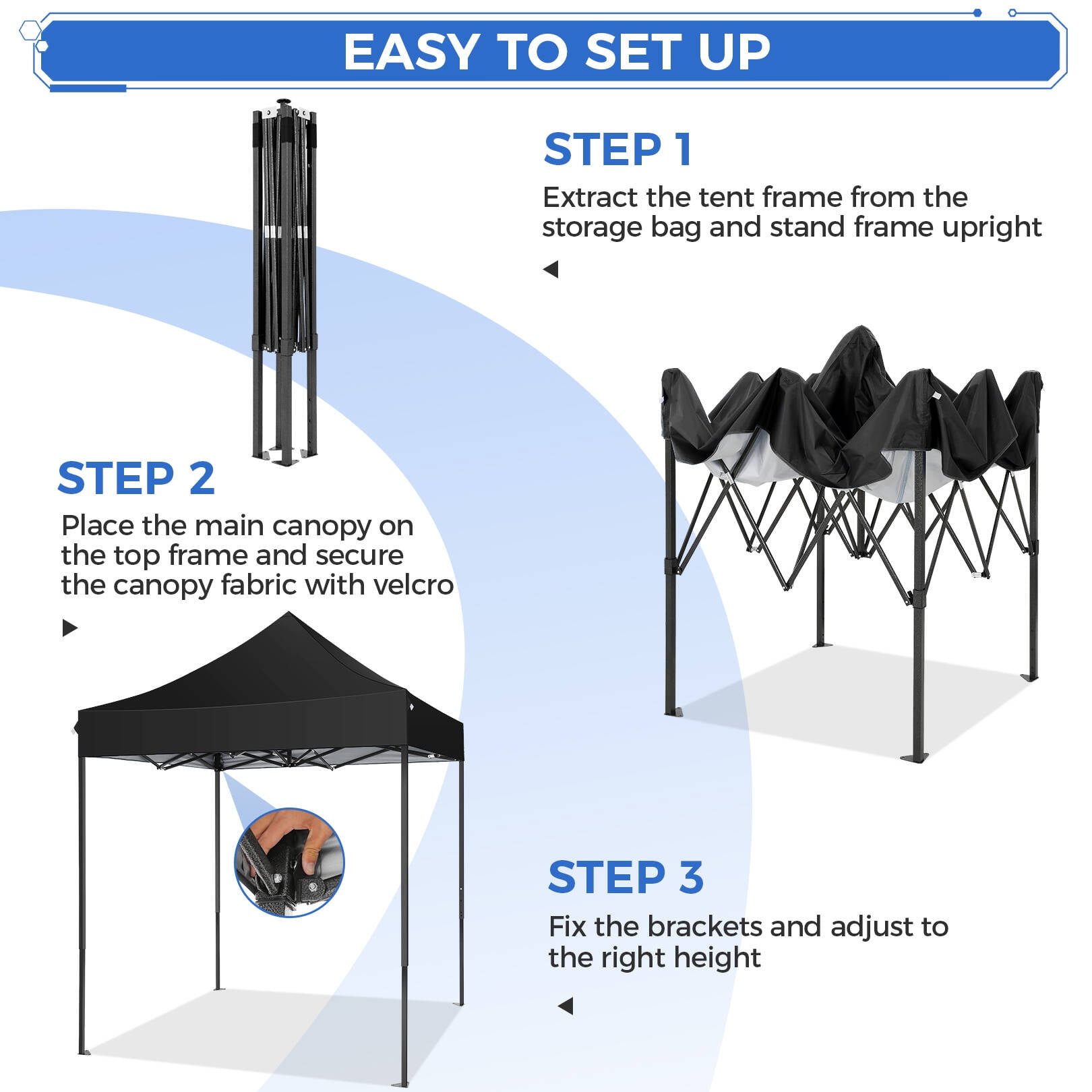 EASY TO SET UP

STEP 1

Extract the tent frame from the storage bag and stand frame upright

STEP 2

Place the main canopy on the top frame and secure the canopy fabric with velcro

STEP 3

Fix the brackets and adjust to the right height