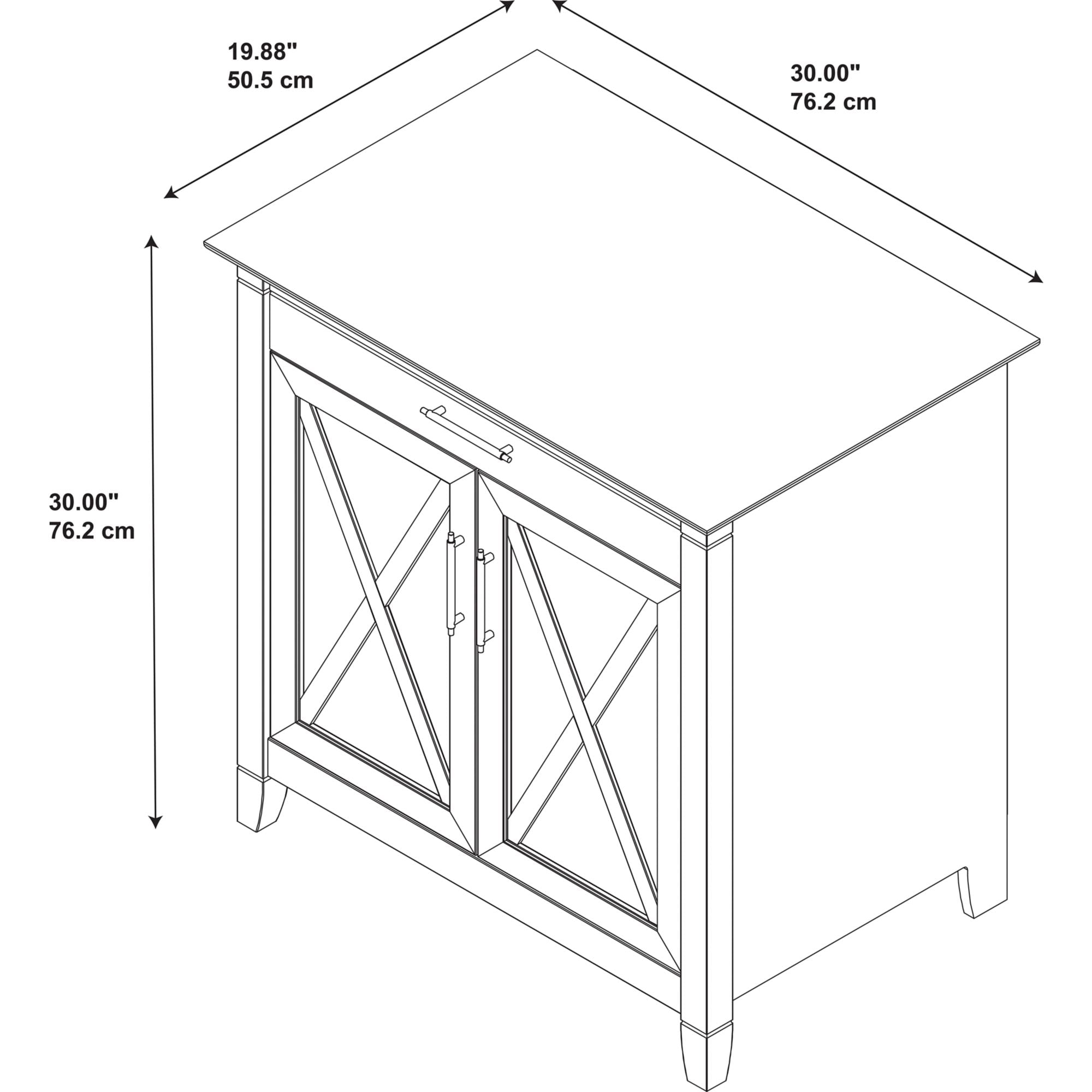 19.88"
50.5 cm

30.00"
76.2 cm

30.00"
76.2 cm