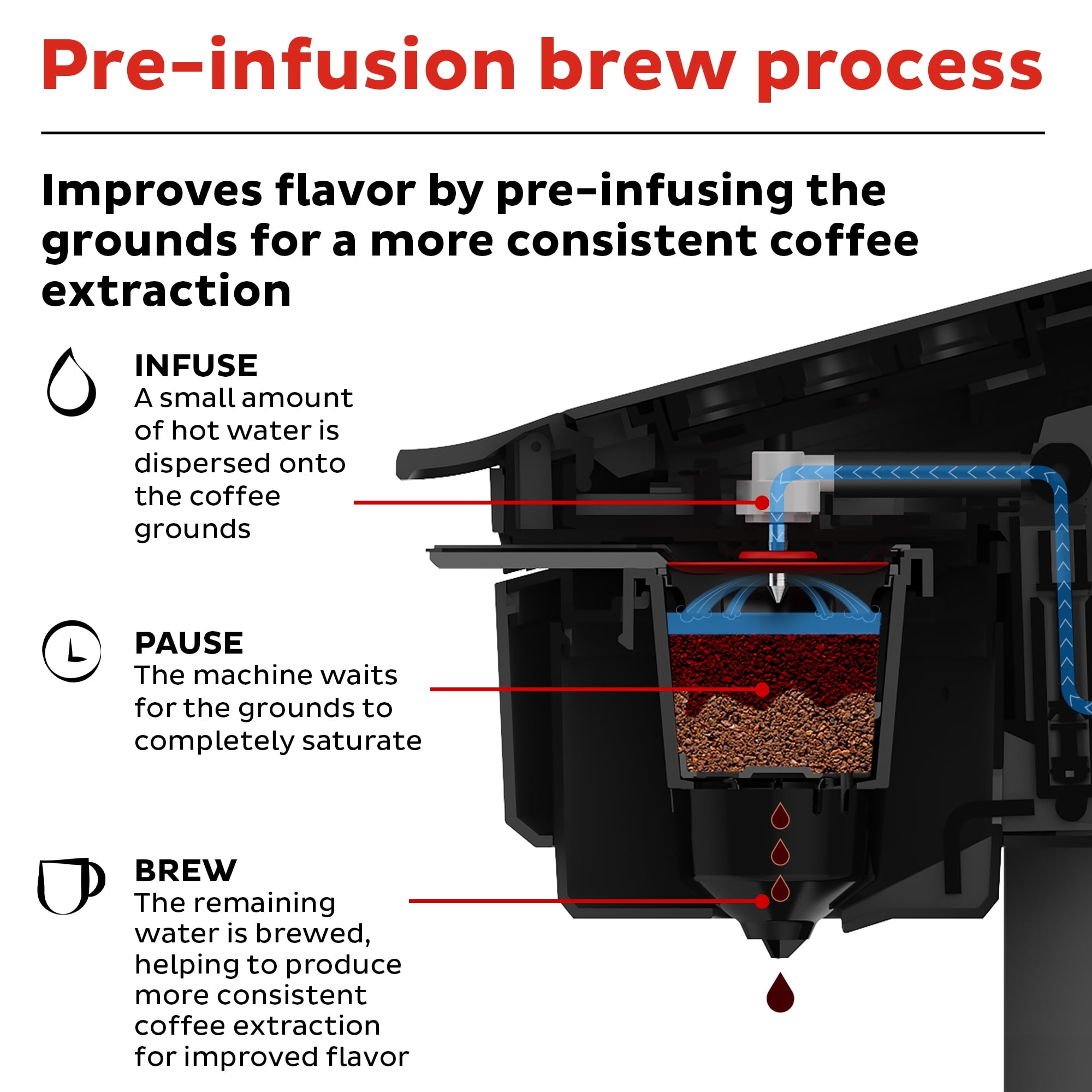 Pre-infusion brew process

Improves flavor by pre-infusing the grounds for a more consistent coffee extraction

INFUSE
A small amount of hot water is dispersed onto the coffee grounds

PAUSE
The machine waits for the grounds to completely saturate

BREW
The remaining water is brewed, helping to produce more consistent coffee extraction for improved flavor