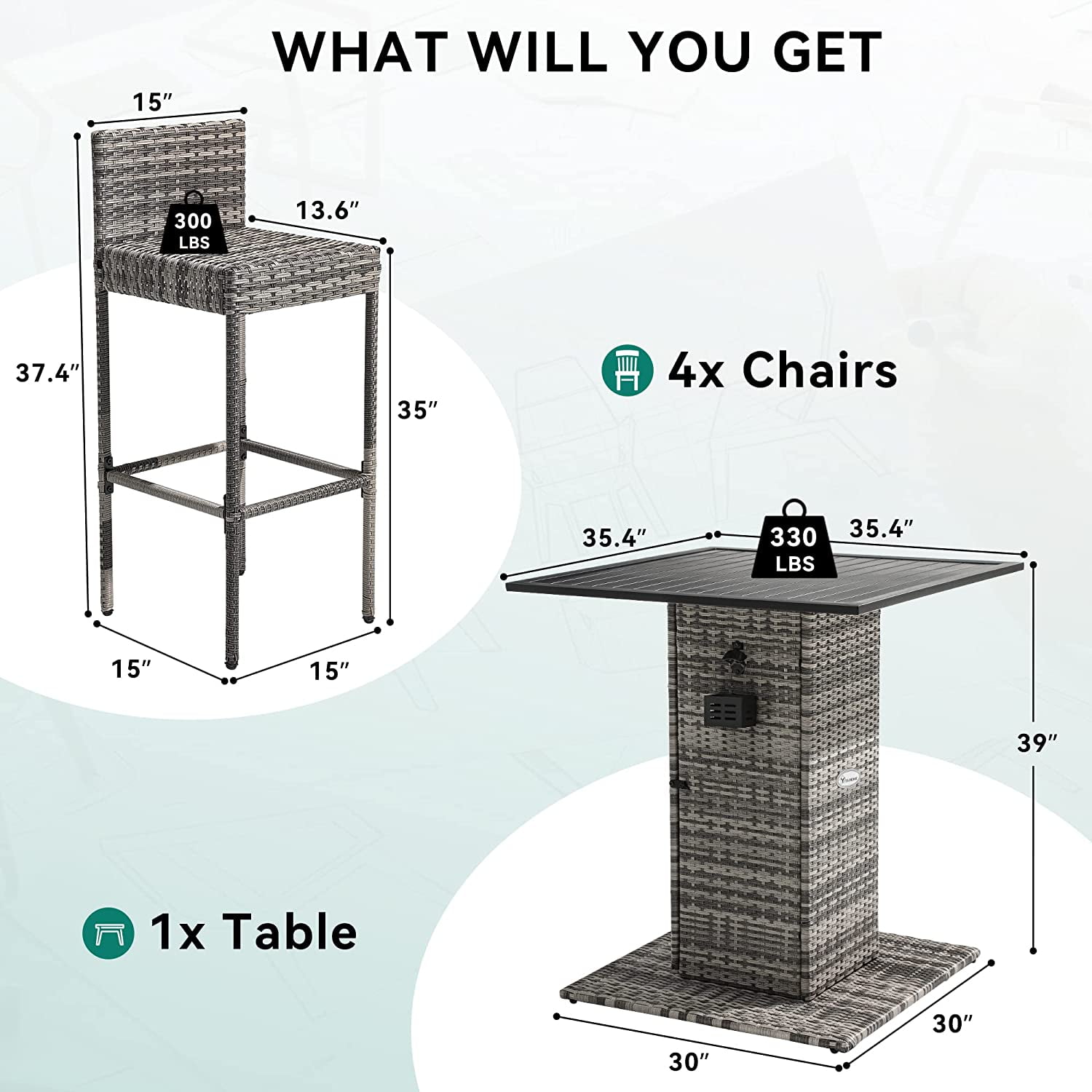 WHAT WILL YOU GET

15″

300 LBS

13.6″

37.4″

35″

15″

15″

4x Chairs

35.4″

330 LBS

35.4″

39″

1x Table

30″

30″