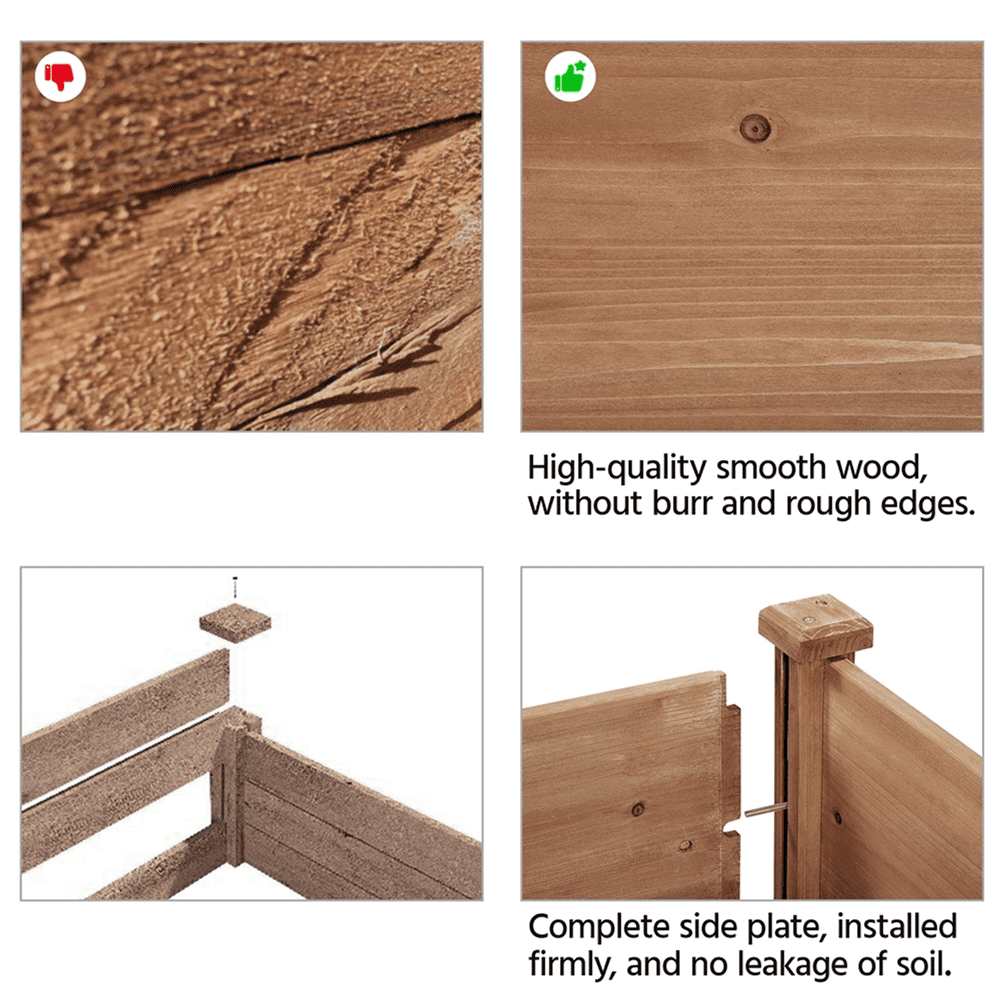 High-quality smooth wood, without burr and rough edges.

Complete side plate, installed firmly, and no leakage of soil.