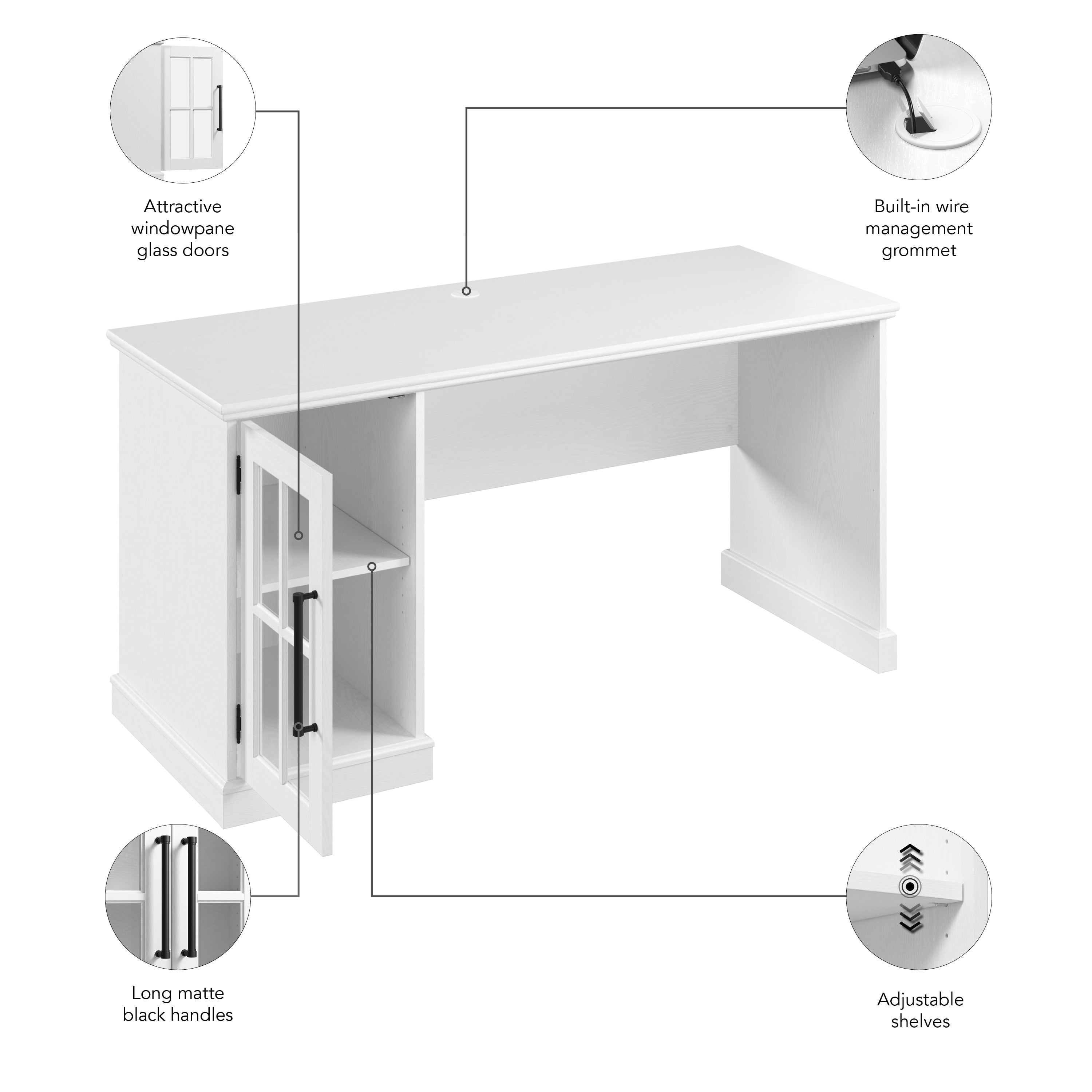 Attractive windowpane glass doors

Built-in wire management grommet

Long matte black handles

Adjustable shelves