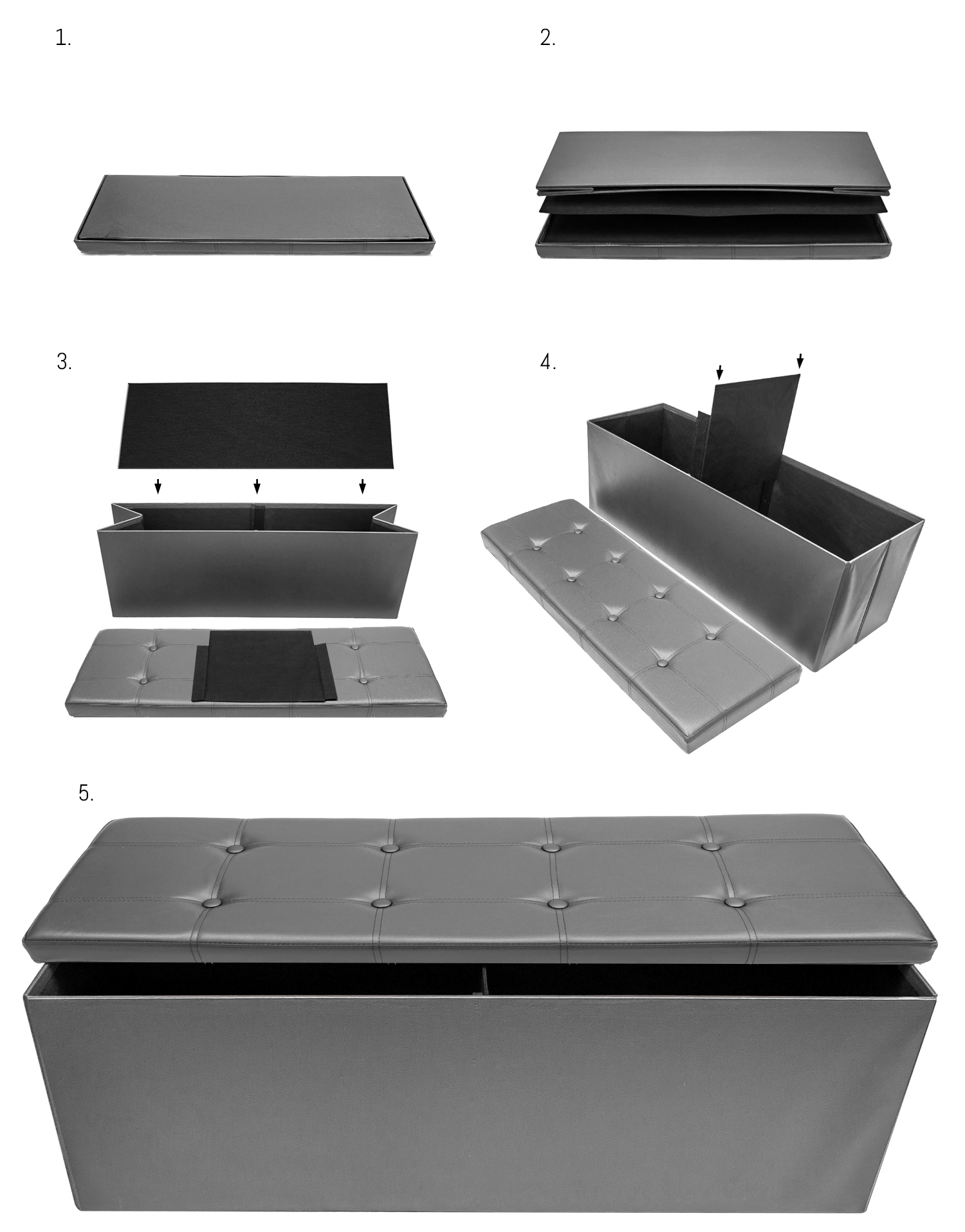 1.

2.

3.

4.

5.