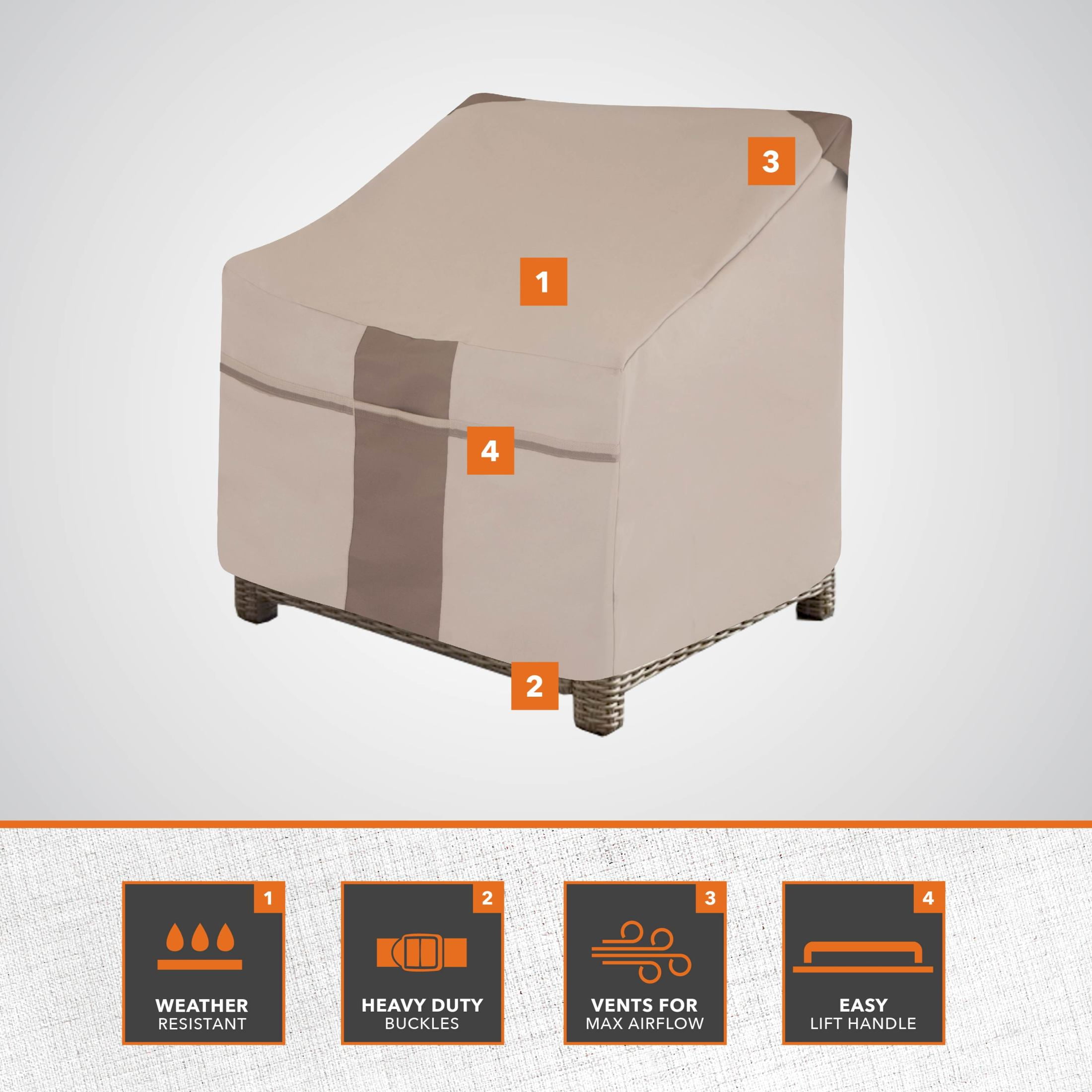 3

1

4

2

1
WEATHER
RESISTANT

2
HEAVY DUTY
BUCKLES

3
VENTS FOR
MAX AIRFLOW

4
EASY
LIFT HANDLE