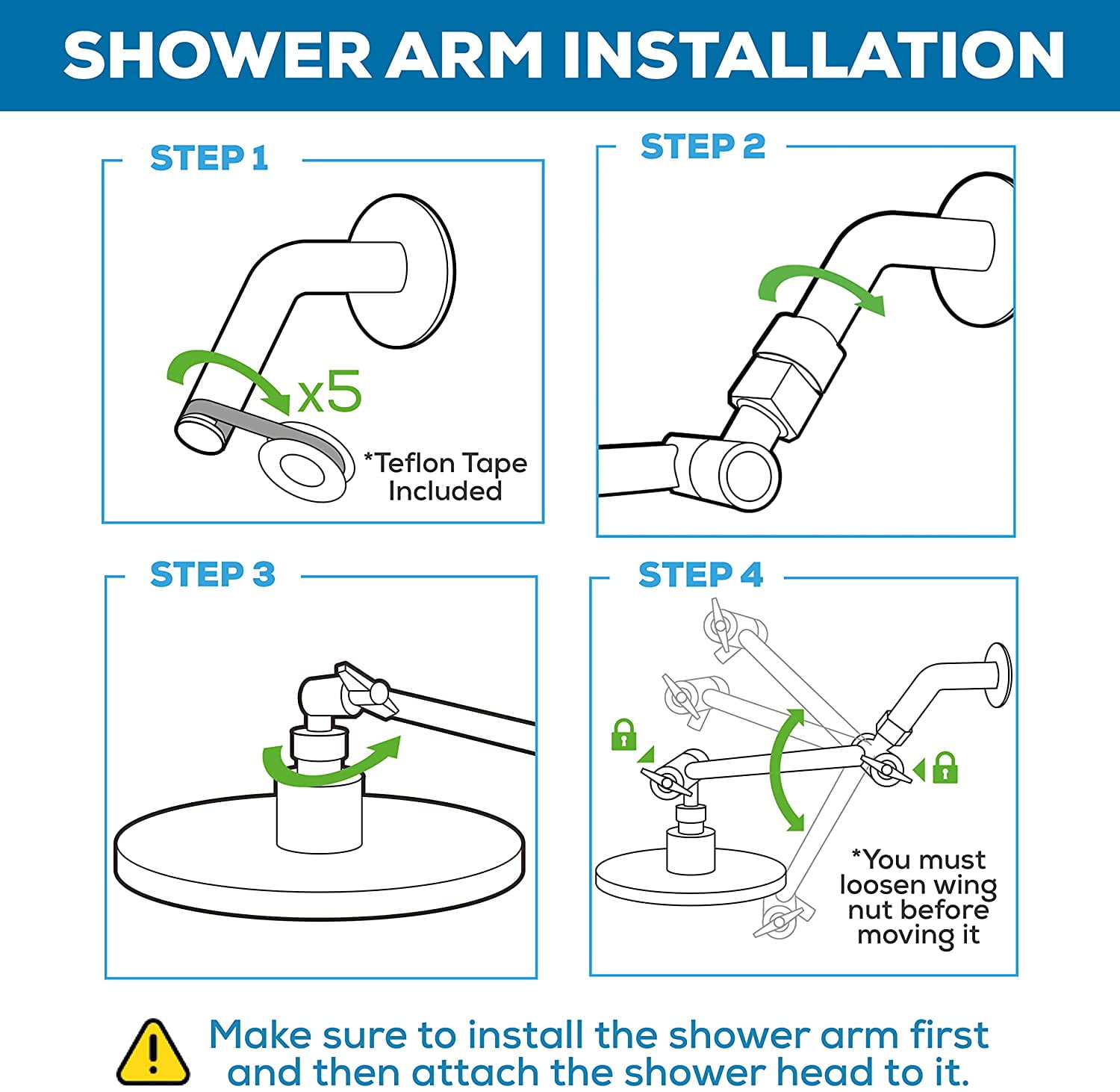 SHOWER ARM INSTALLATION

STEP 1

x5

*Teflon Tape Included

STEP 2

STEP 3

STEP 4

*You must loosen wing nut before moving it

Make sure to install the shower arm first and then attach the shower head to it.