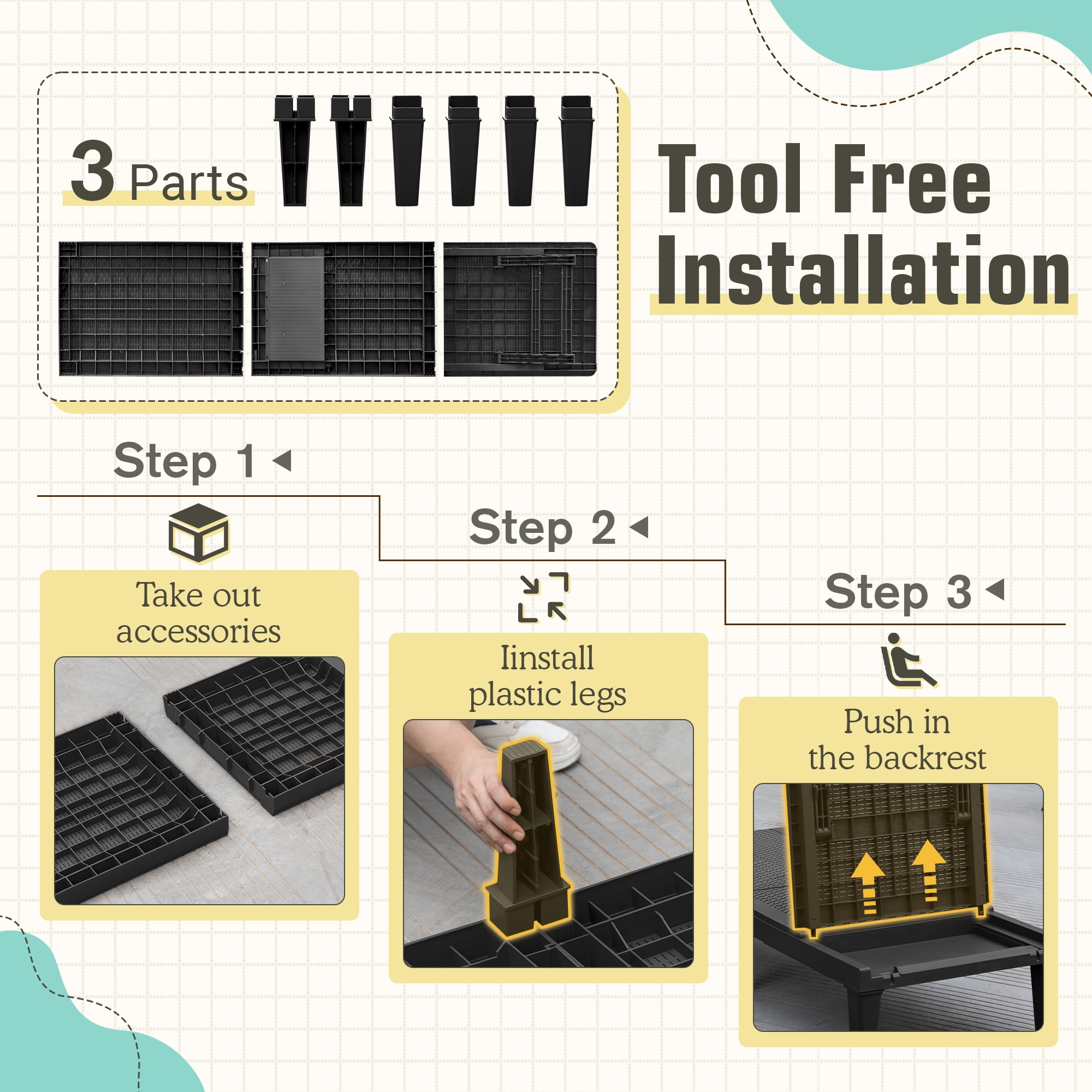 3 Parts

Tool Free Installation

Step 1

Take out accessories

Step 2

Iinstall plastic legs

Step 3

Push in the backrest