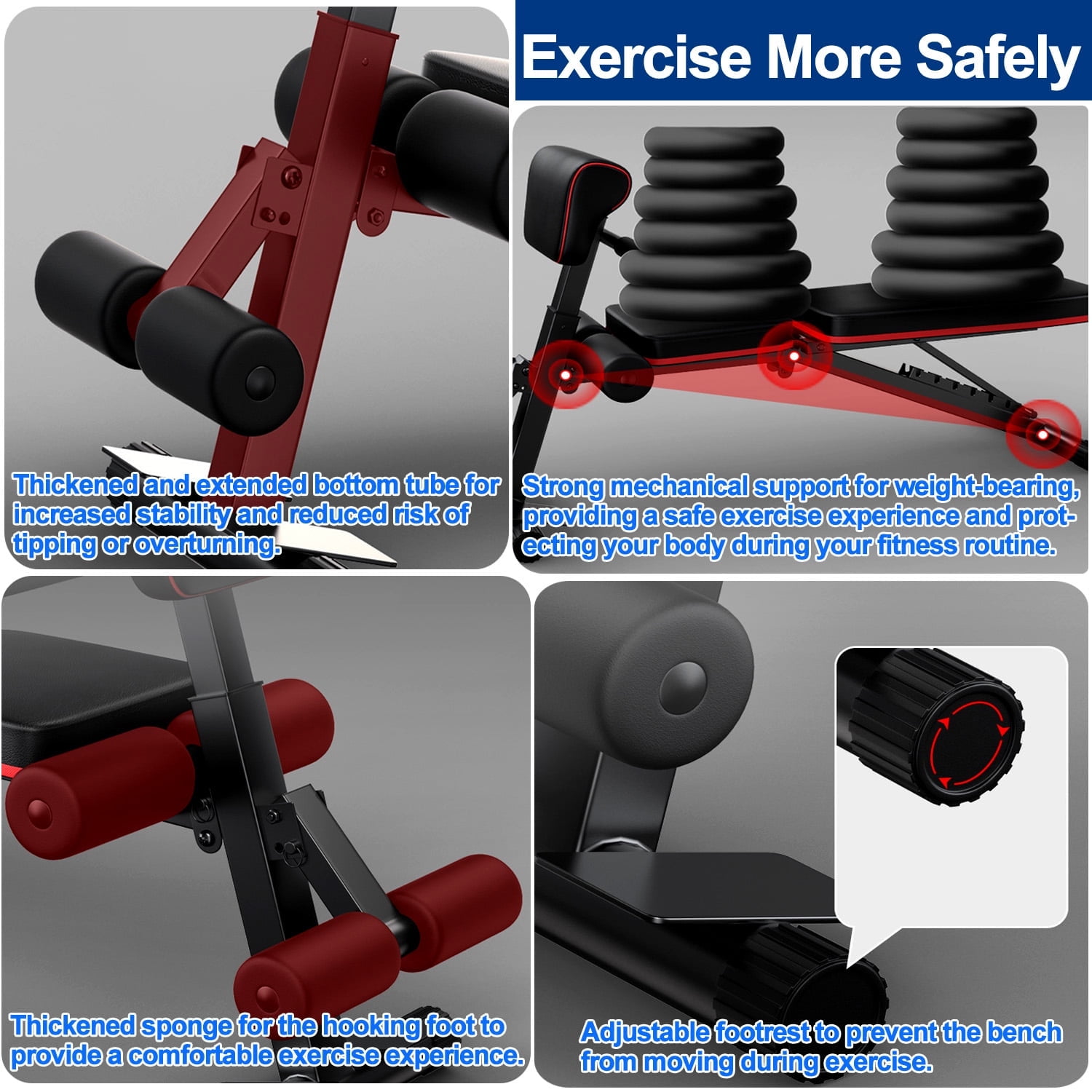 Exercise More Safely

Thickened and extended bottom tube for increased stability and reduced risk of tipping or overturning.

Strong mechanical support for weight-bearing, providing a safe exercise experience and protecting your body during your fitness routine.

Thickened sponge for the hooking foot to provide a comfortable exercise experience.

Adjustable footrest to prevent the bench from moving during exercise.