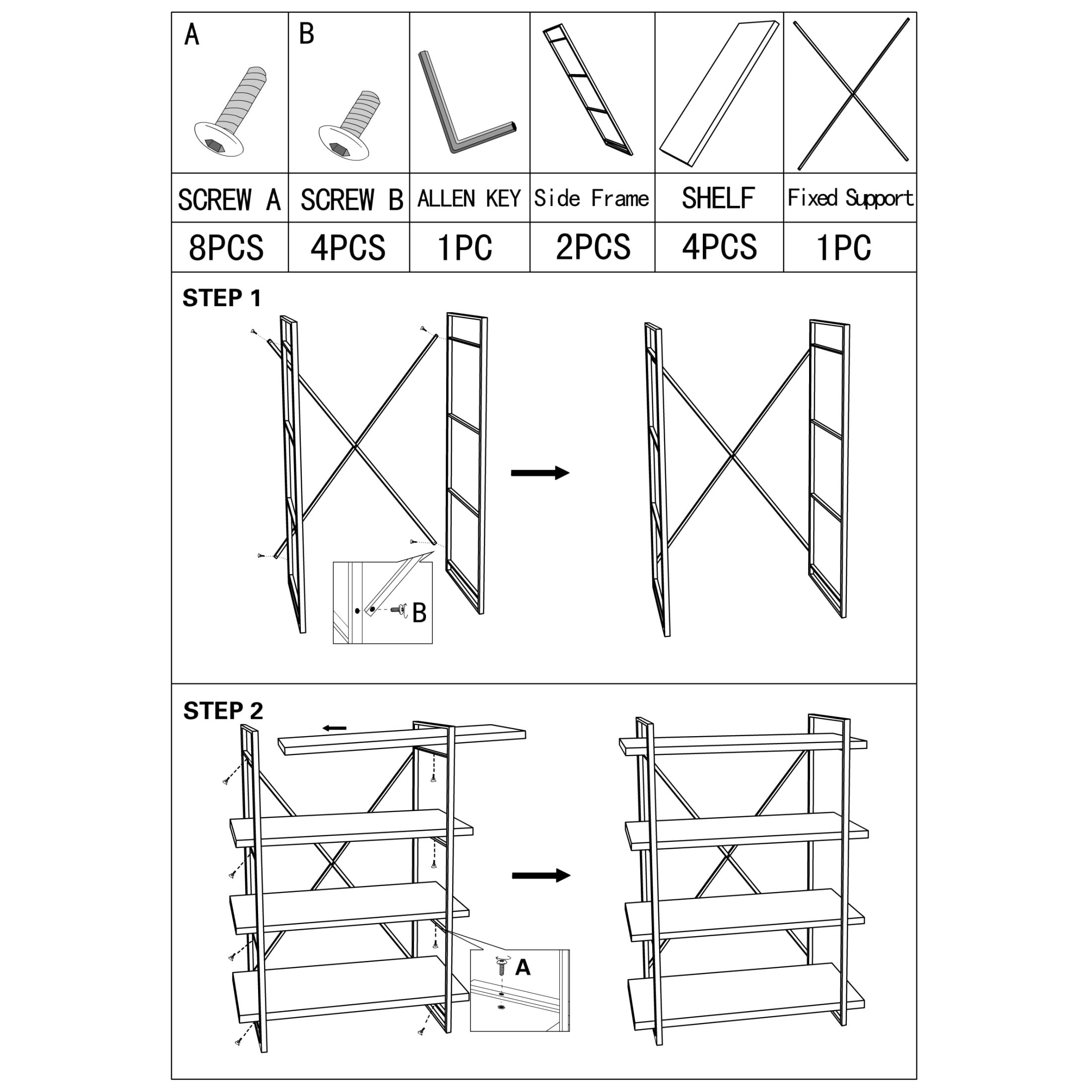 | A | B | | | | |
|---|---|---|---|---|---|
| SCREW A | SCREW B | ALLEN KEY | Side Frame | SHELF | Fixed Support |
| 8PCS | 4PCS | 1PC | 2PCS | 4PCS | 1PC |

STEP 1

B

STEP 2

A