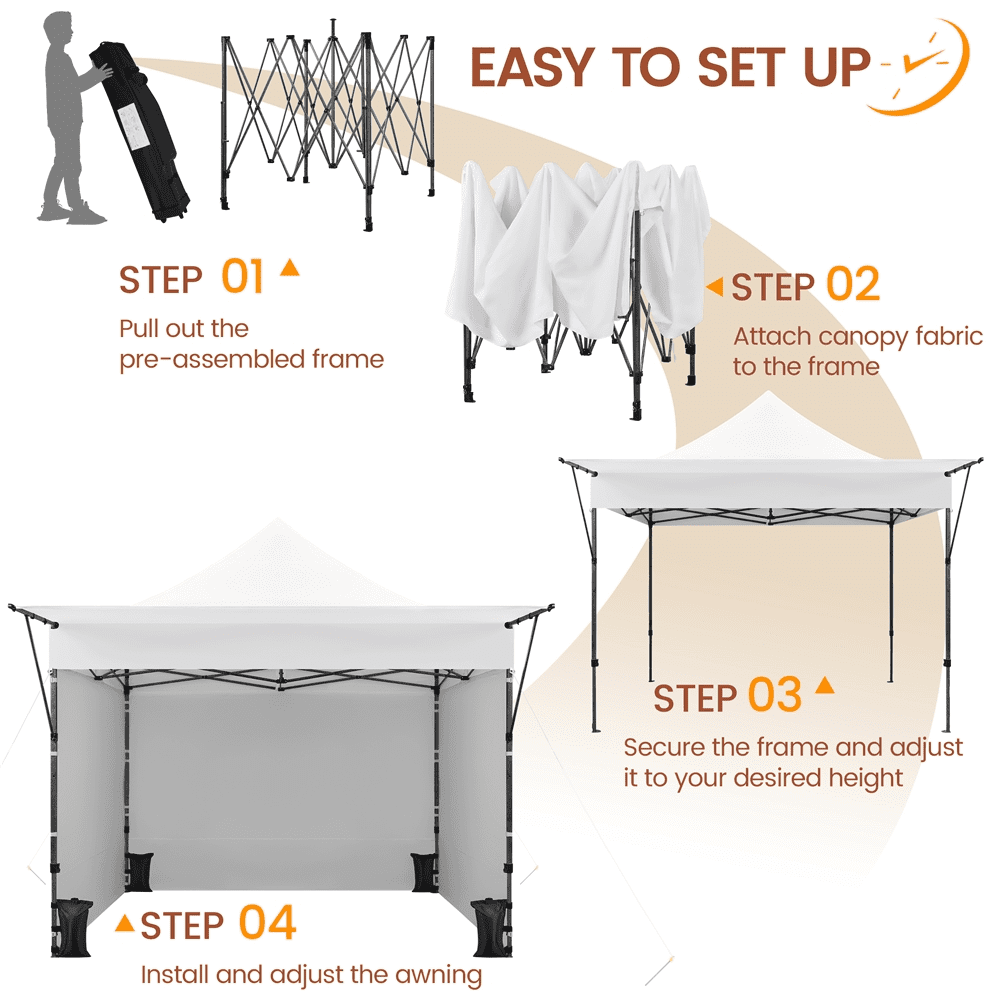 EASY TO SET UP

STEP 01

Pull out the pre-assembled frame

STEP 02

Attach canopy fabric to the frame

STEP 03

Secure the frame and adjust it to your desired height

STEP 04

Install and adjust the awning